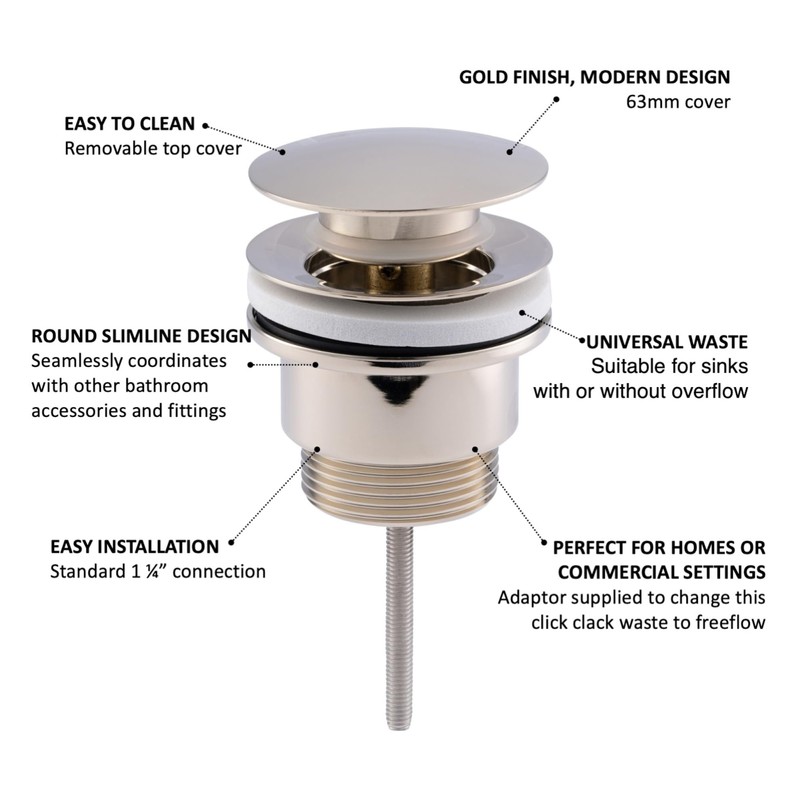 GOLD FINISH, MODERN DESIGN
63mm cover

EASY TO CLEAN
Removable top cover

ROUND SLIMLINE DESIGN
Seamlessly coordinates with other bathroom accessories and fittings

UNIVERSAL WASTE
Suitable for sinks with or without overflow

EASY INSTALLATION
Standard 1 ¼” connection

PERFECT FOR HOMES OR COMMERCIAL SETTINGS
Adaptor supplied to change this click clack waste to freeflow