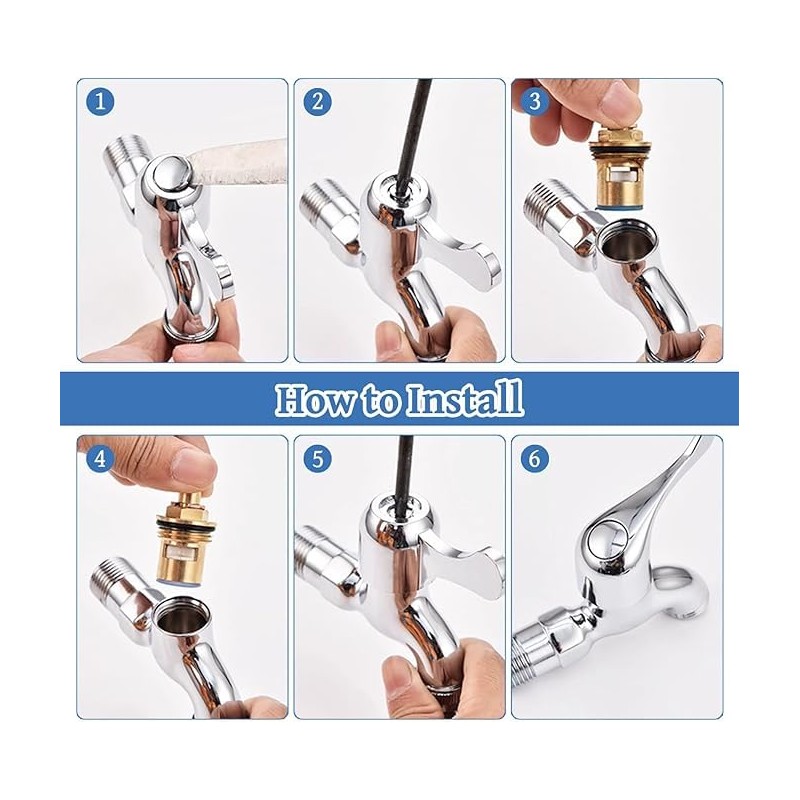 1

2

3

How to Install

4

5

6