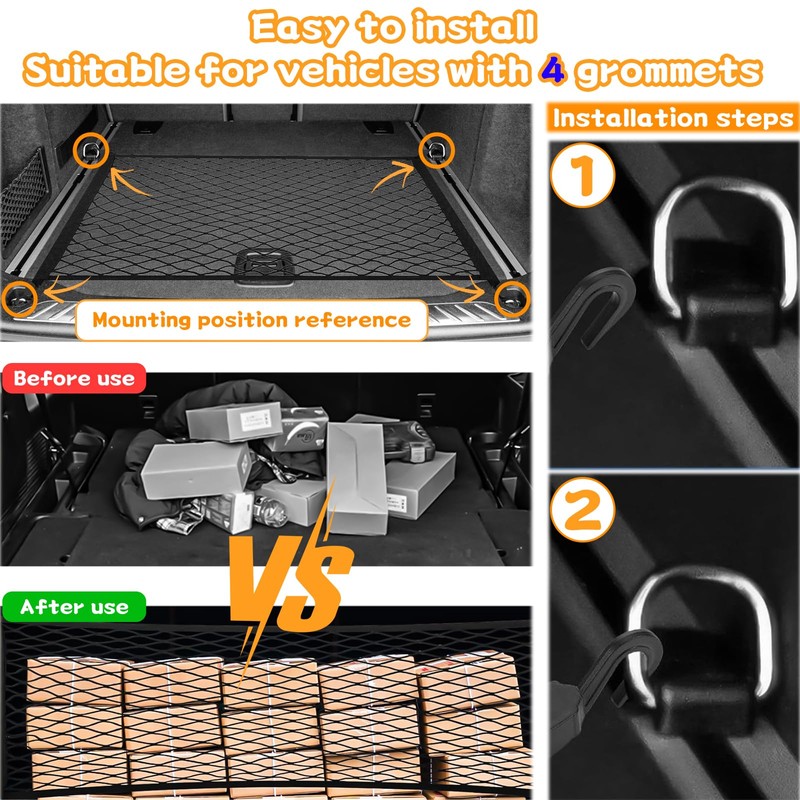 Easy to install
Suitable for vehicles with 4 grommets

Mounting position reference

Before use

VS

After use

Installation steps

1

2