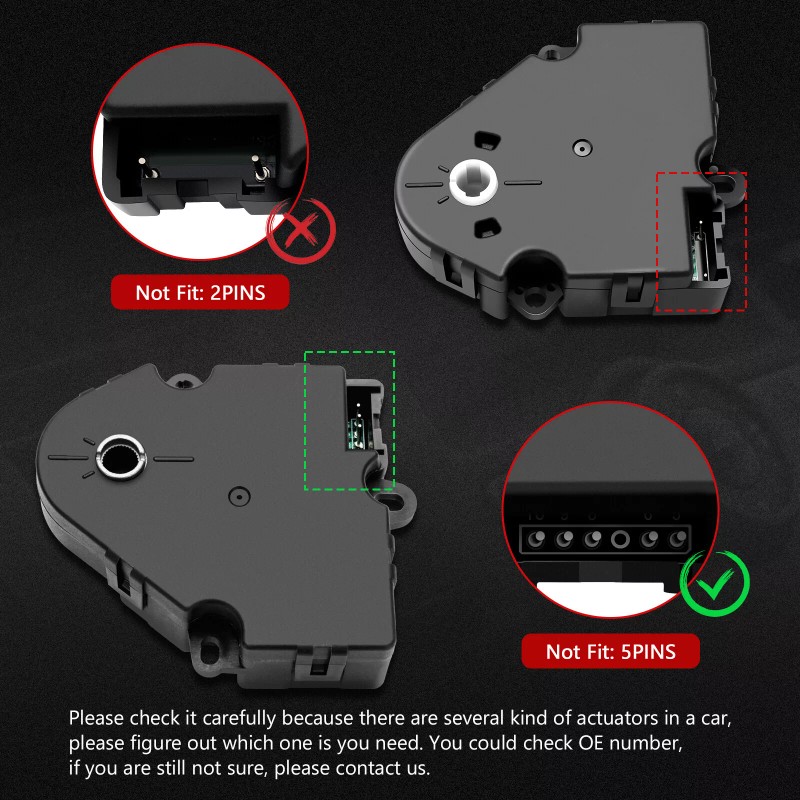 Not Fit: 2PINS

Not Fit: 5PINS

Please check it carefully because there are several kind of actuators in a car, please figure out which one is you need. You could check OE number, if you are still not sure, please contact us.