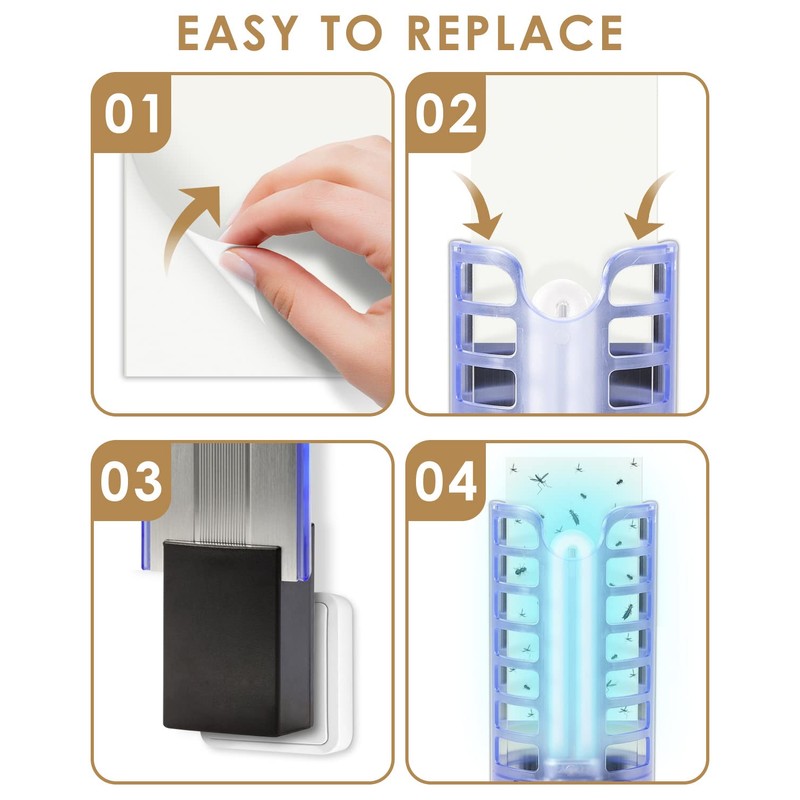 EASY TO REPLACE

01

02

03

04