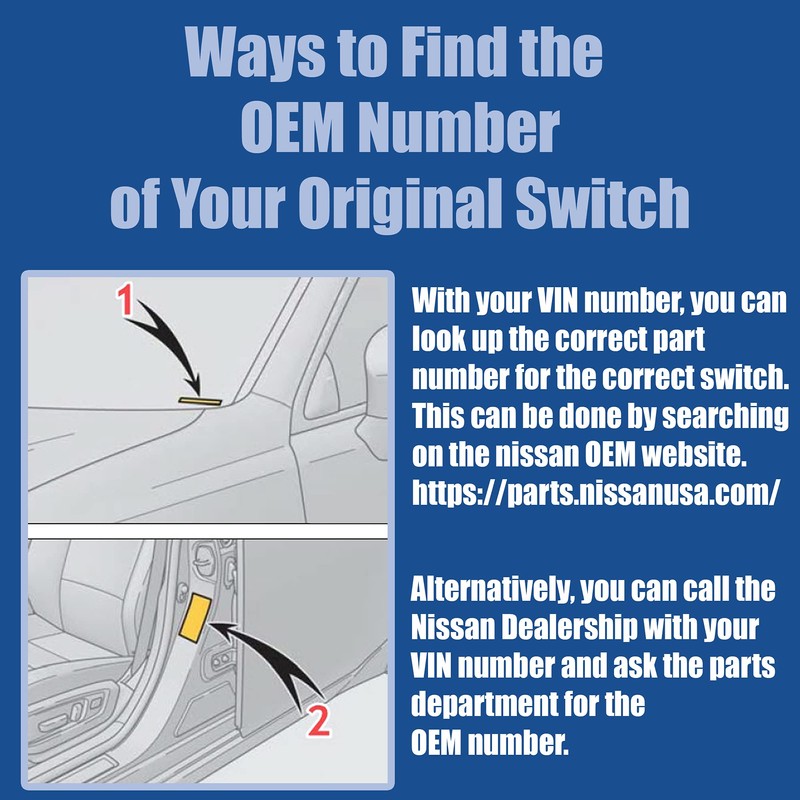 Ways to Find the OEM Number of Your Original Switch

1

2

With your VIN number, you can look up the correct part number for the correct switch. This can be done by searching on the nissan OEM website. https://parts.nissanusa.com/

Alternatively, you can call the Nissan Dealership with your VIN number and ask the parts department for the OEM number.