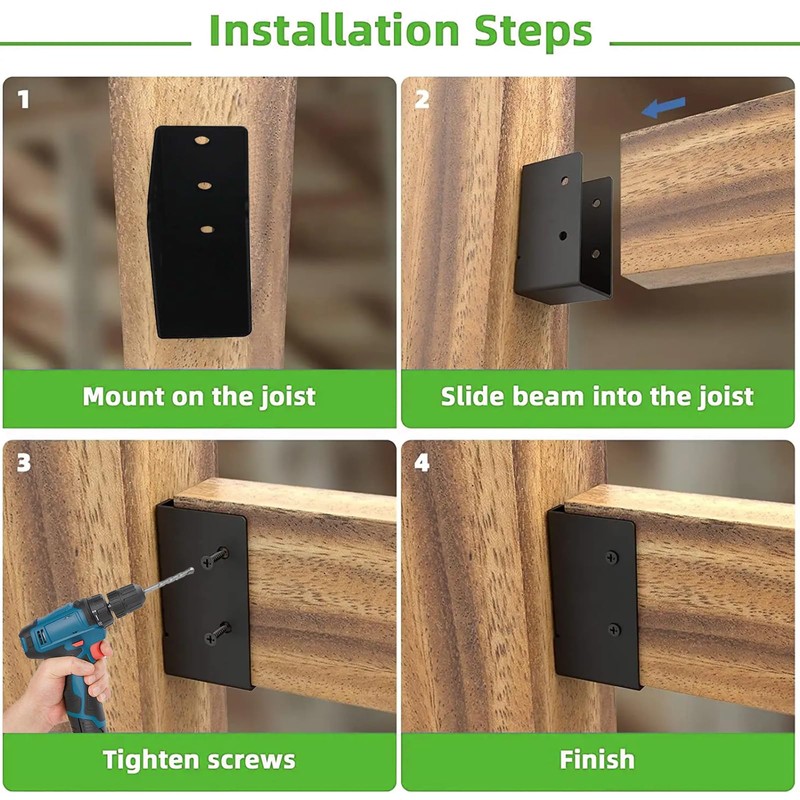 Installation Steps

1

Mount on the joist

2

Slide beam into the joist

3

Tighten screws

4

Finish