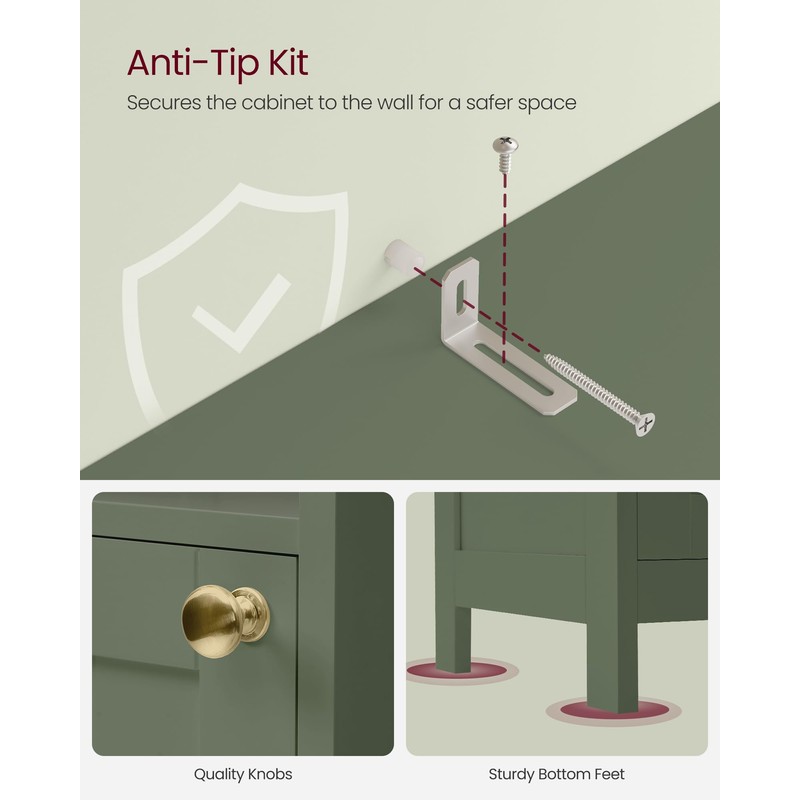 Anti-Tip Kit

Secures the cabinet to the wall for a safer space

Quality Knobs

Sturdy Bottom Feet