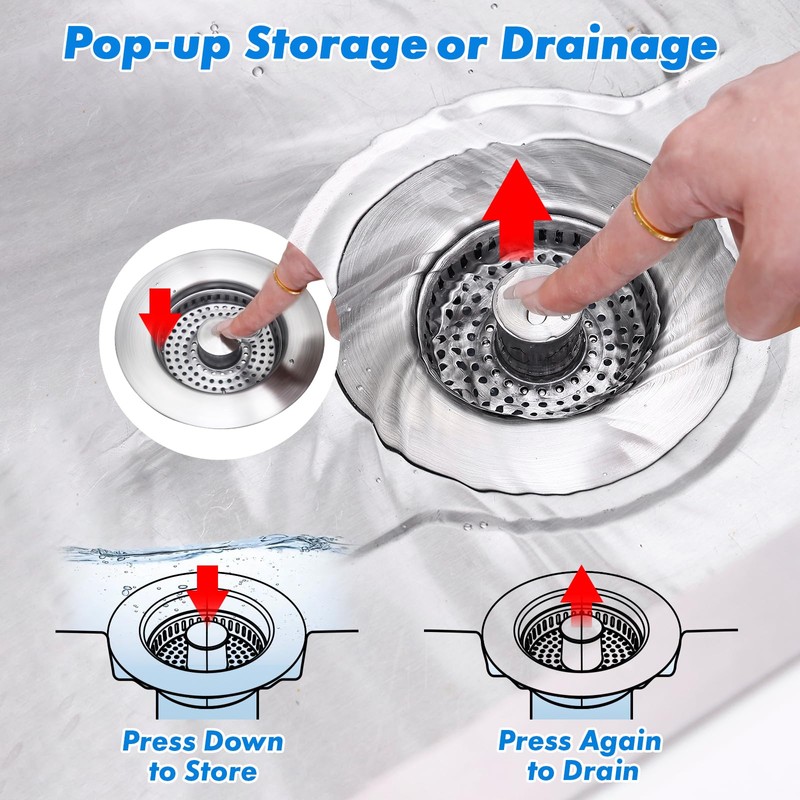 Pop-up Storage or Drainage

Press Down to Store

Press Again to Drain