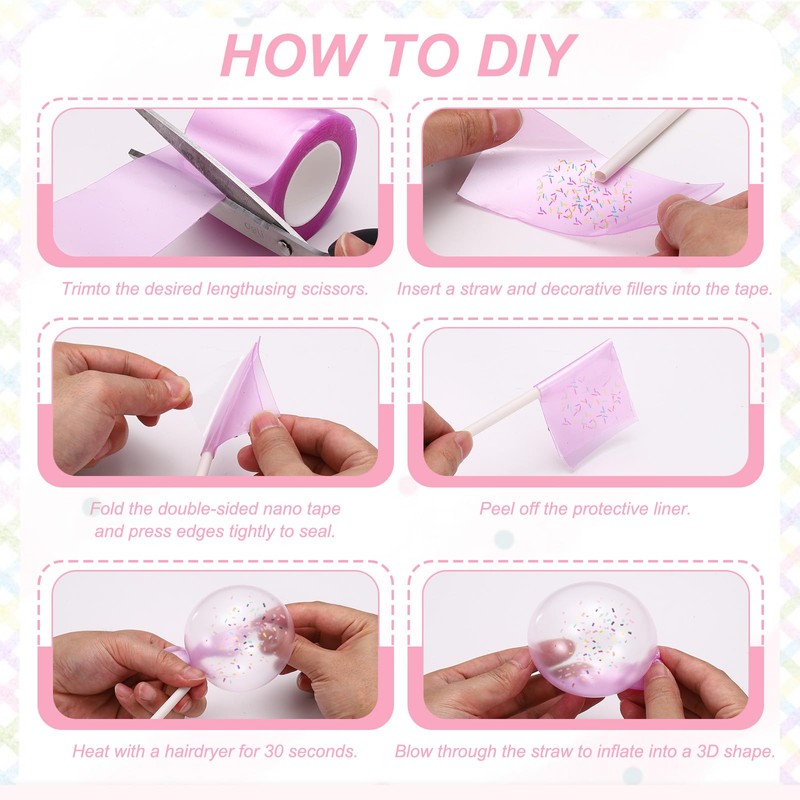 HOW TO DIY

Trimto the desired lengthusing scissors.

Insert a straw and decorative fillers into the tape.

Fold the double-sided nano tape and press edges tightly to seal.

Peel off the protective liner.

Heat with a hairdryer for 30 seconds.

Blow through the straw to inflate into a 3D shape.