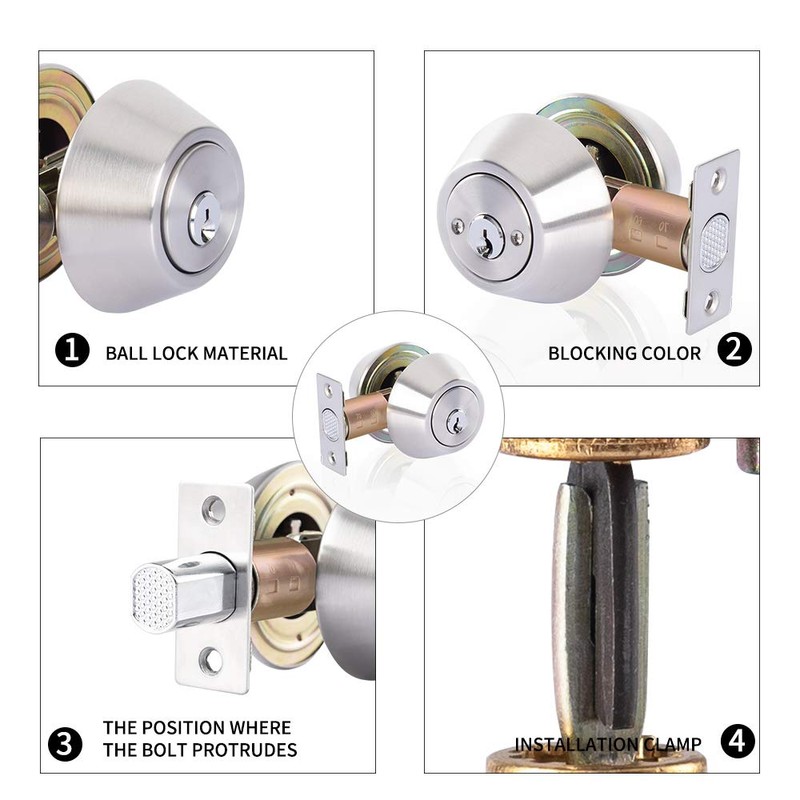 1 BALL LOCK MATERIAL

BLOCKING COLOR 2

3 THE POSITION WHERE THE BOLT PROTRUDES

INSTALLATION CLAMP 4