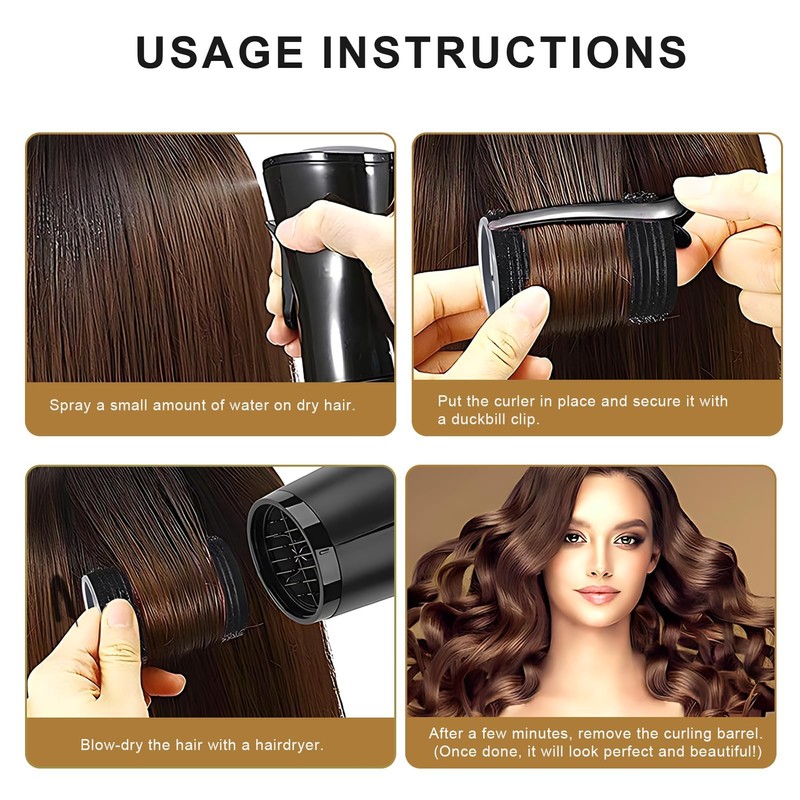 USAGE INSTRUCTIONS

Spray a small amount of water on dry hair.

Put the curler in place and secure it with a duckbill clip.

Blow-dry the hair with a hairdryer.

After a few minutes, remove the curling barrel. (Once done, it will look perfect and beautiful!)