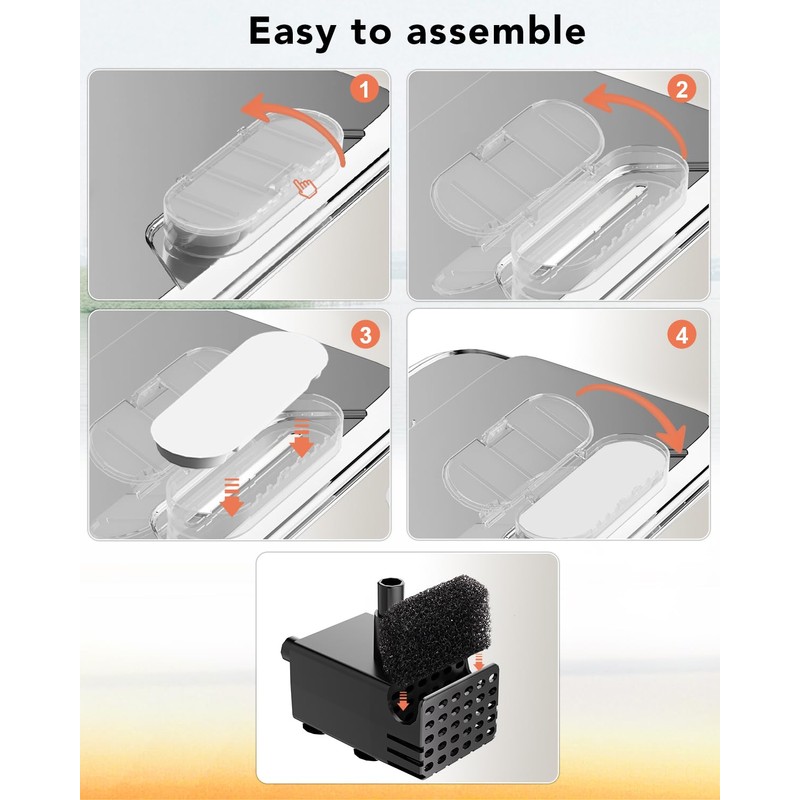 Easy to assemble

1

2

3

4