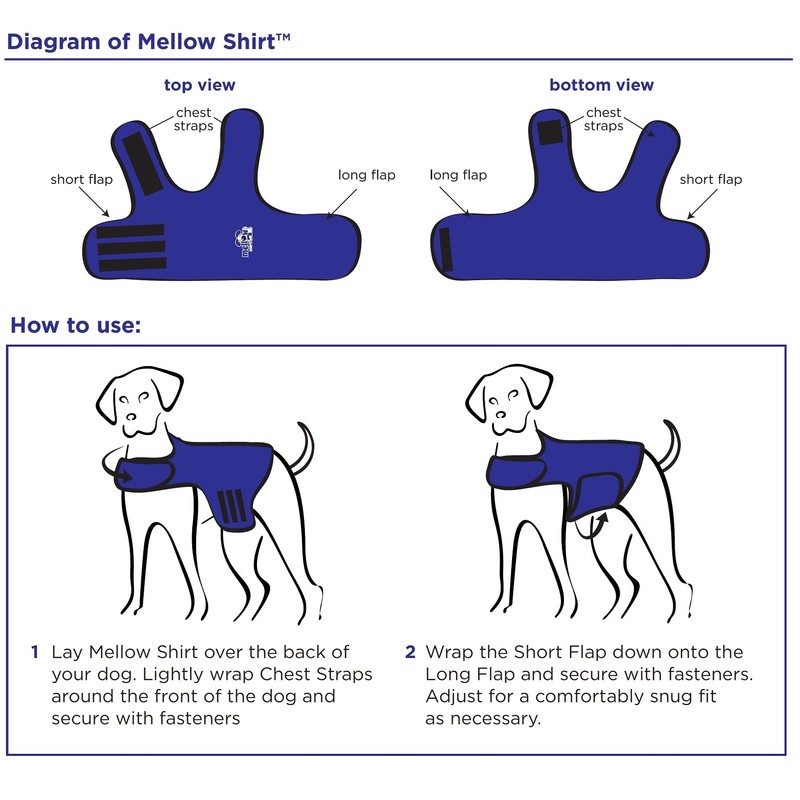 Diagram of Mellow Shirt™

top view

chest straps

short flap

long flap

bottom view

chest straps

long flap

short flap

How to use:

1 Lay Mellow Shirt over the back of your dog. Lightly wrap Chest Straps around the front of the dog and secure with fasteners

2 Wrap the Short Flap down onto the Long Flap and secure with fasteners. Adjust for a comfortably snug fit as necessary.