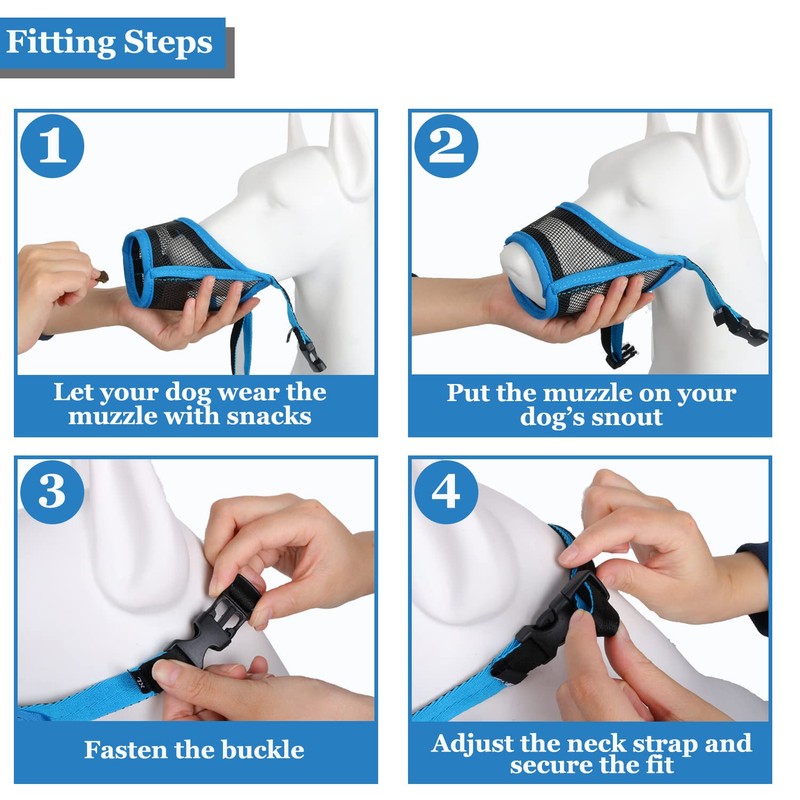 Fitting Steps

1

Let your dog wear the muzzle with snacks

2

Put the muzzle on your dog's snout

3

Fasten the buckle

4

Adjust the neck strap and secure the fit