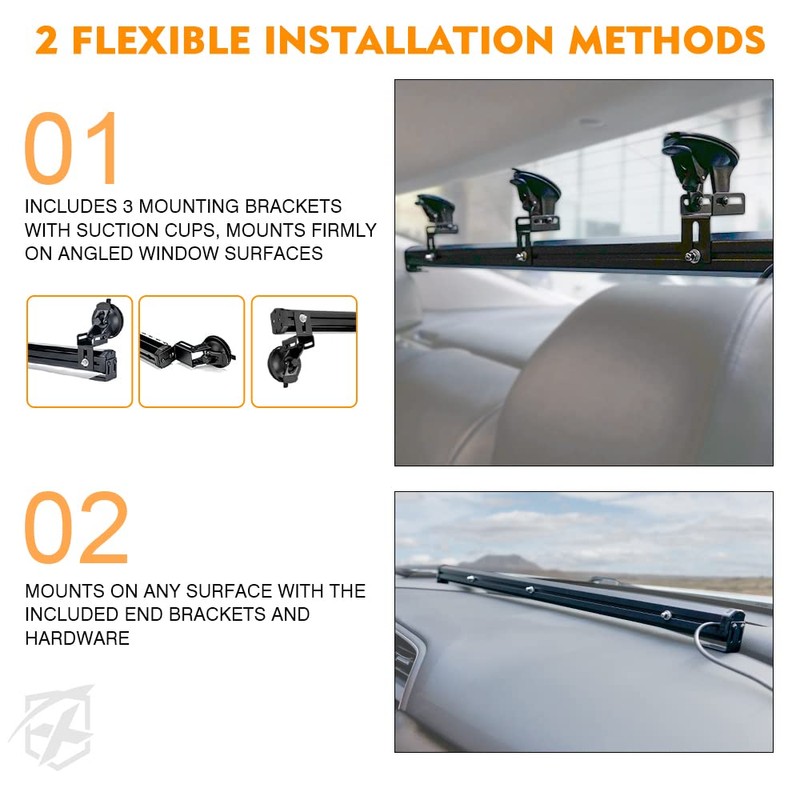 2 FLEXIBLE INSTALLATION METHODS

01

INCLUDES 3 MOUNTING BRACKETS WITH SUCTION CUPS, MOUNTS FIRMLY ON ANGLED WINDOW SURFACES

02

MOUNTS ON ANY SURFACE WITH THE INCLUDED END BRACKETS AND HARDWARE