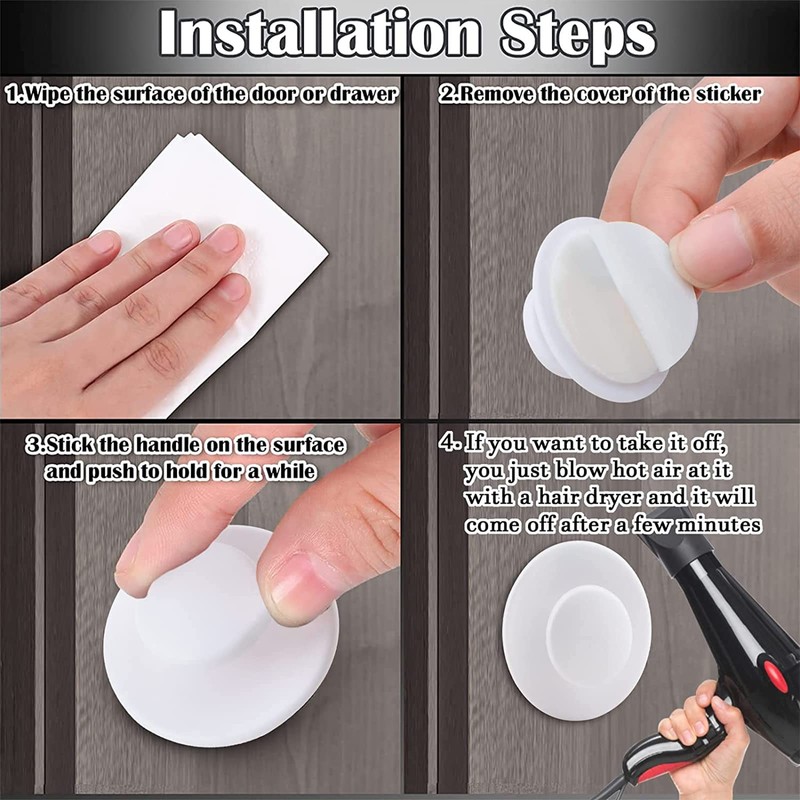 Installation Steps

1.Wipe the surface of the door or drawer

2.Remove the cover of the sticker

3.Stick the handle on the surface and push to hold for a while

4. If you want to take it off, you just blow hot air at it with a hair dryer and it will come off after a few minutes