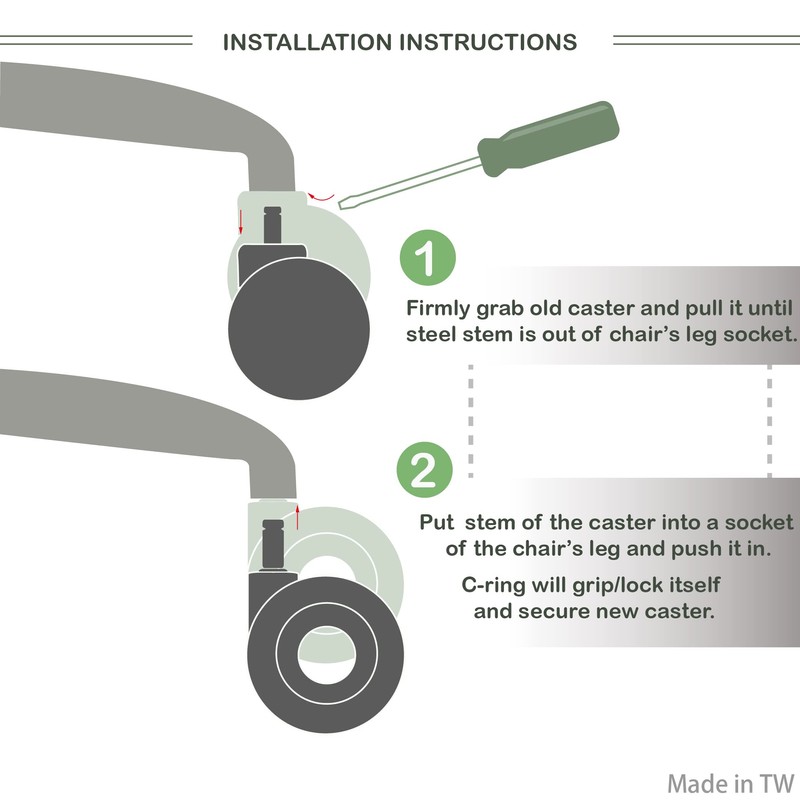 INSTALLATION INSTRUCTIONS

1

Firmly grab old caster and pull it until steel stem is out of chair's leg socket.

2

Put stem of the caster into a socket of the chair's leg and push it in.

C-ring will grip/lock itself and secure new caster.

Made in TW