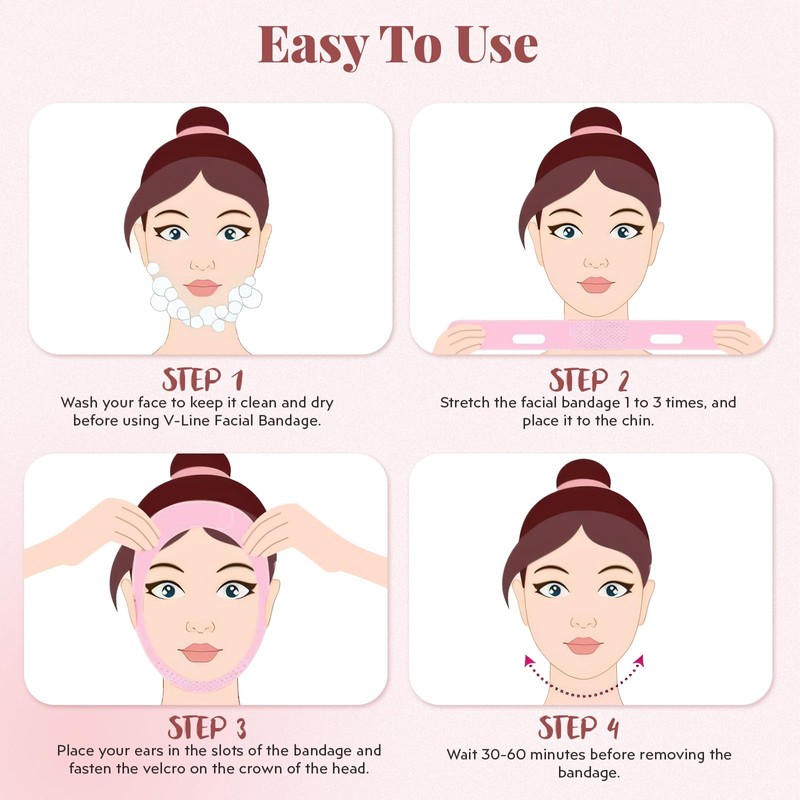 Easy To Use

STEP 1
Wash your face to keep it clean and dry before using V-Line Facial Bandage.

STEP 2
Stretch the facial bandage 1 to 3 times, and place it to the chin.

STEP 3
Place your ears in the slots of the bandage and fasten the velcro on the crown of the head.

STEP 4
Wait 30-60 minutes before removing the bandage.