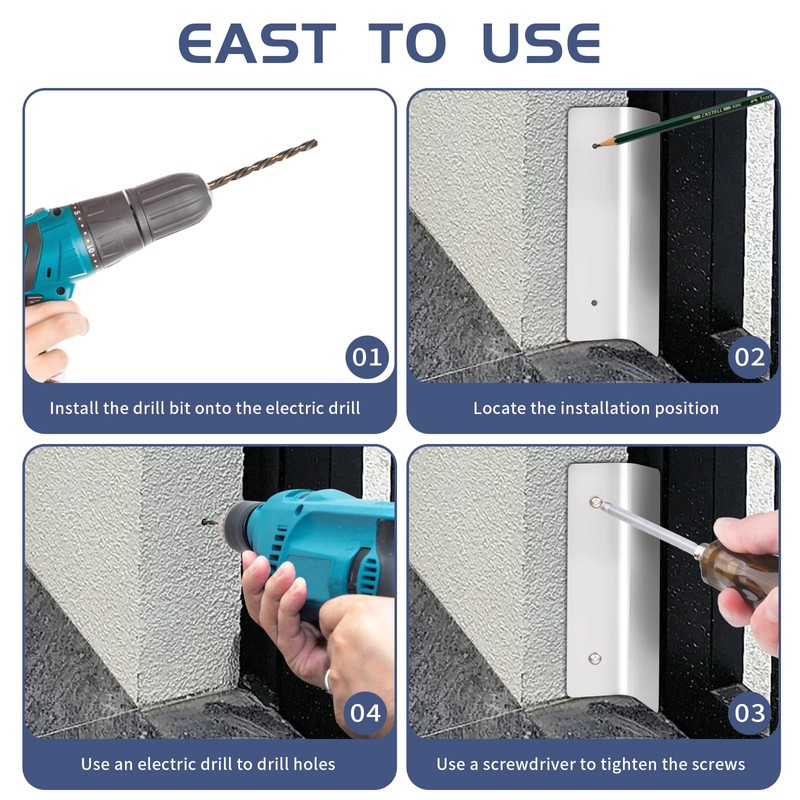 EAST TO USE

01
Install the drill bit onto the electric drill

CASTELL
02
Locate the installation position

04
Use an electric drill to drill holes

03
Use a screwdriver to tighten the screws