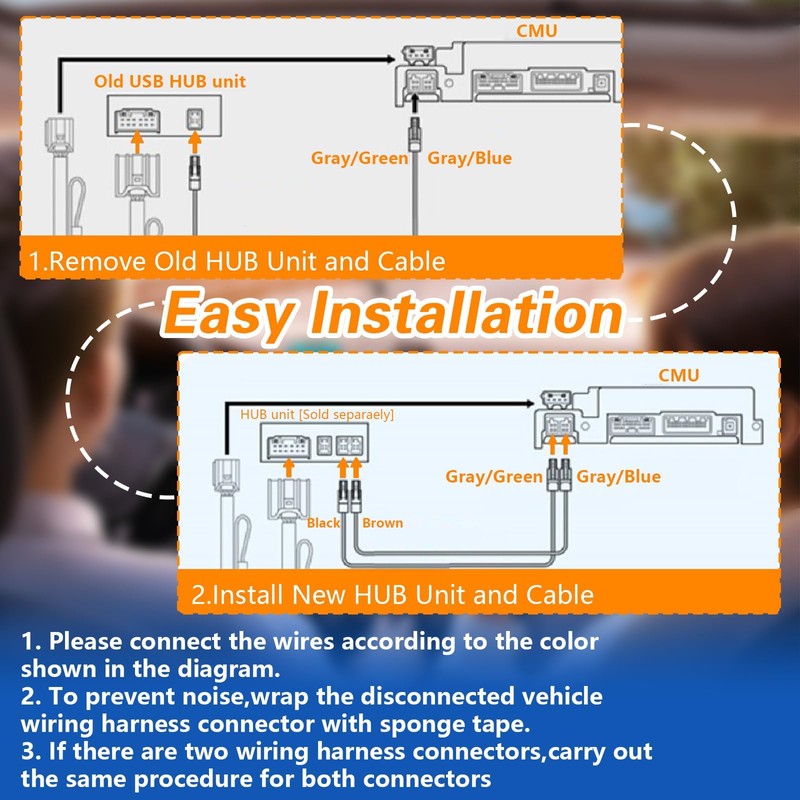 CMU

Old USB HUB unit

Gray/Green Gray/Blue

1.Remove Old HUB Unit and Cable

Easy Installation

CMU

HUB unit [Sold separaely]

Gray/Green Gray/Blue

Black Brown

2.Install New HUB Unit and Cable

1. Please connect the wires according to the color shown in the diagram.
2. To prevent noise,wrap the disconnected vehicle wiring harness connector with sponge tape.
3. If there are two wiring harness connectors,carry out the same procedure for both connectors