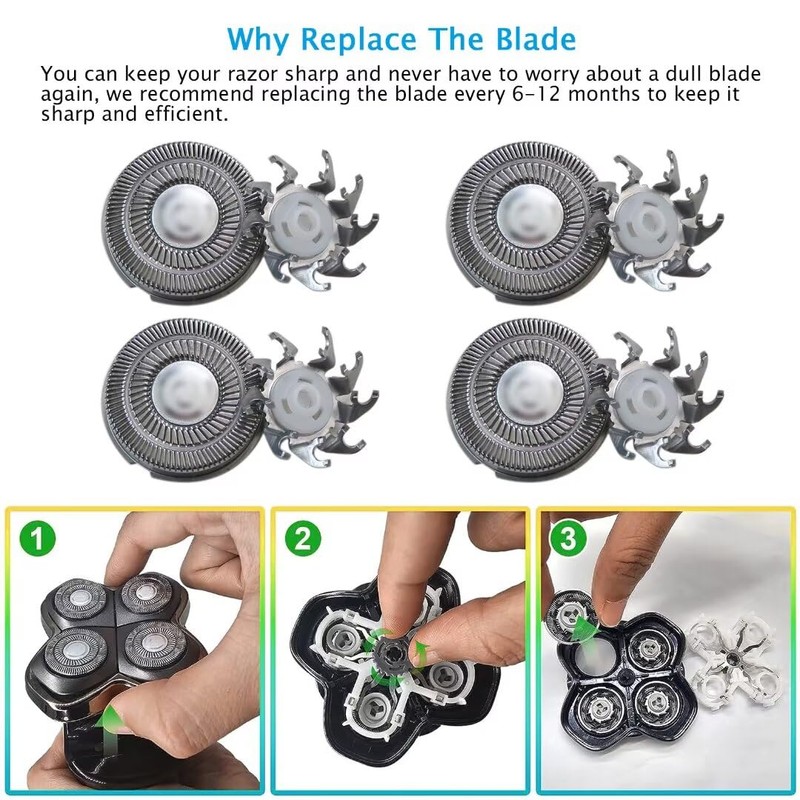 Why Replace The Blade

You can keep your razor sharp and never have to worry about a dull blade again, we recommend replacing the blade every 6-12 months to keep it sharp and efficient.

1

2

3