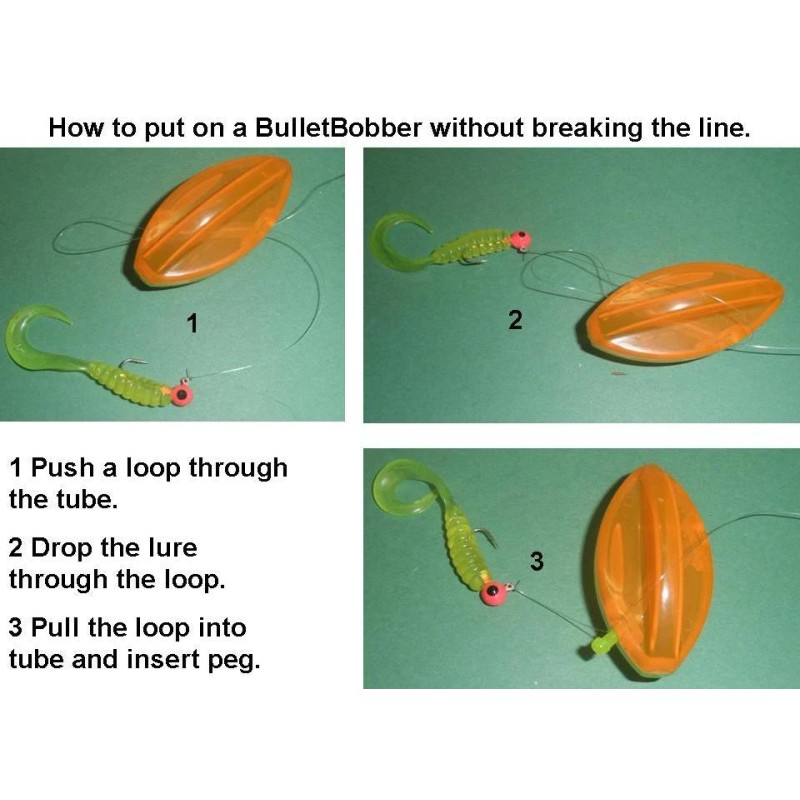 How to put on a BulletBobber without breaking the line.

1

2

1 Push a loop through the tube.

2 Drop the lure through the loop.

3 Pull the loop into tube and insert peg.

3