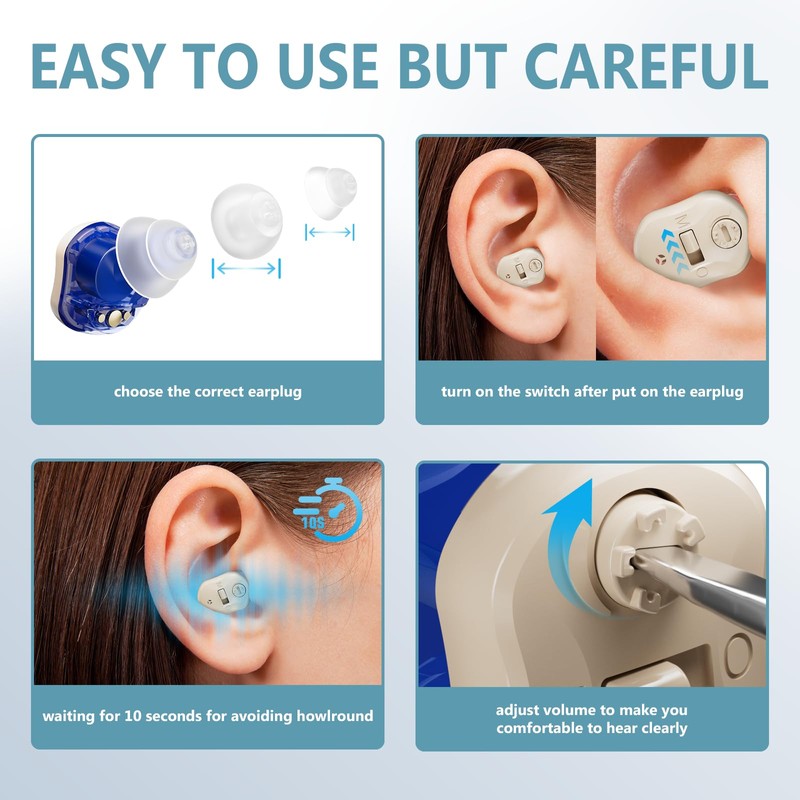 EASY TO USE BUT CAREFUL

choose the correct earplug

M
O

turn on the switch after put on the earplug

10S

waiting for 10 seconds for avoiding howlround

adjust volume to make you comfortable to hear clearly