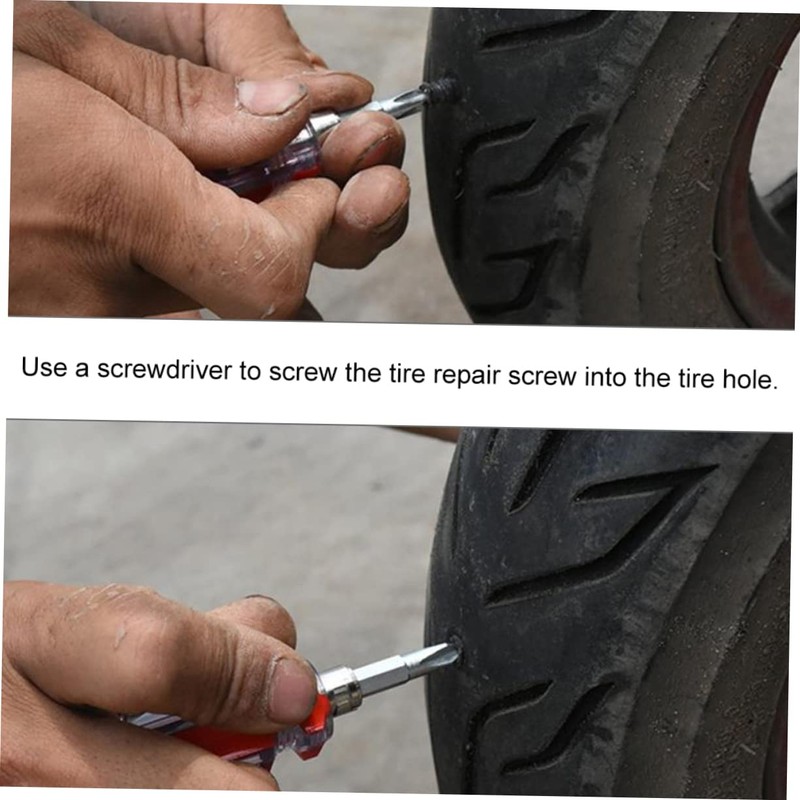 Use a screwdriver to screw the tire repair screw into the tire hole.