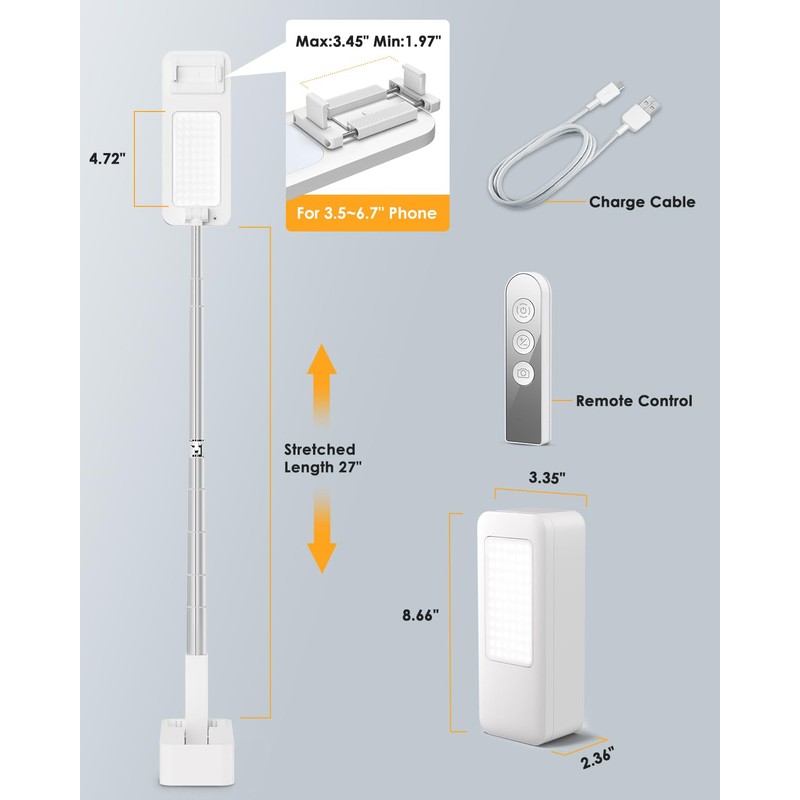 Max:3.45" Min:1.97"

4.72"

For 3.5~6.7" Phone

Charge Cable

Remote Control

Stretched Length 27"

3.35"

8.66"

2.36"