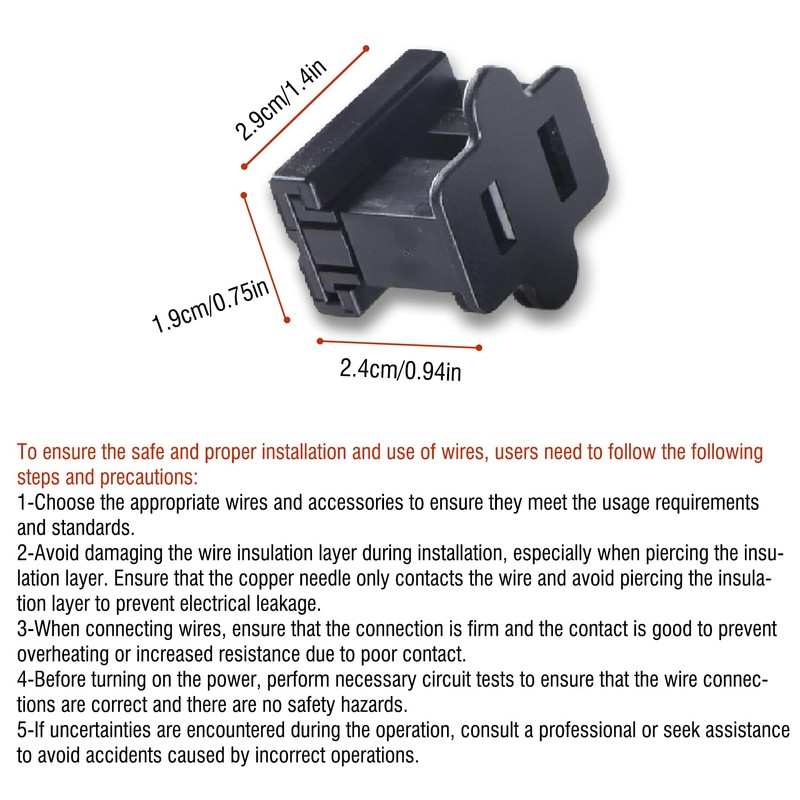 2.9cm/1.4in

1.9cm/0.75in

2.4cm/0.94in

To ensure the safe and proper installation and use of wires, users need to follow the following steps and precautions:
1-Choose the appropriate wires and accessories to ensure they meet the usage requirements and standards.
2-Avoid damaging the wire insulation layer during installation, especially when piercing the insulation layer. Ensure that the copper needle only contacts the wire and avoid piercing the insulation layer to prevent electrical leakage.
3-When connecting wires, ensure that the connection is firm and the contact is good to prevent overheating or increased resistance due to poor contact.
4-Before turning on the power, perform necessary circuit tests to ensure that the wire connections are correct and there are no safety hazards.
5-If uncertainties are encountered during the operation, consult a professional or seek assistance to avoid accidents caused by incorrect operations.