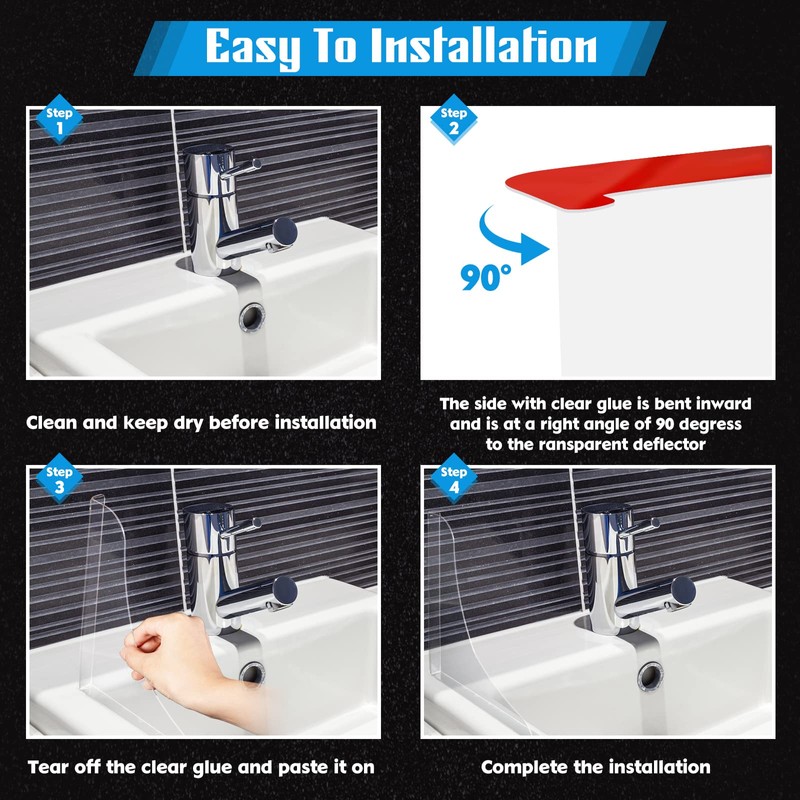 Easy To Installation

Step 1

Clean and keep dry before installation

Step 2

90°

The side with clear glue is bent inward and is at a right angle of 90 degress to the ransparent deflector

Step 3

Tear off the clear glue and paste it on

Step 4

Complete the installation