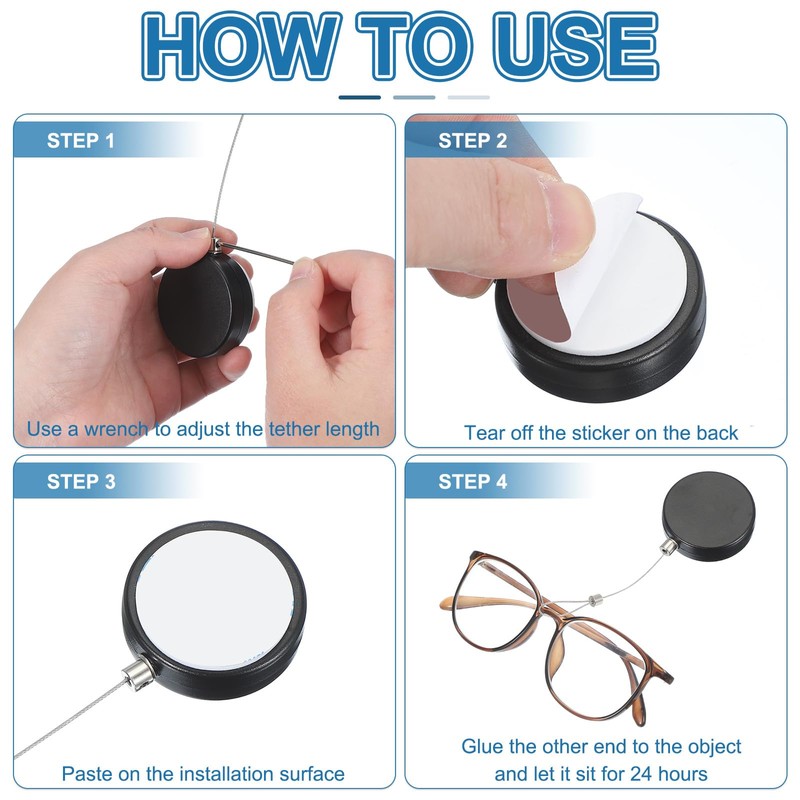 HOW TO USE

STEP 1

Use a wrench to adjust the tether length

STEP 2

Tear off the sticker on the back

STEP 3

Paste on the installation surface

STEP 4

Glue the other end to the object and let it sit for 24 hours