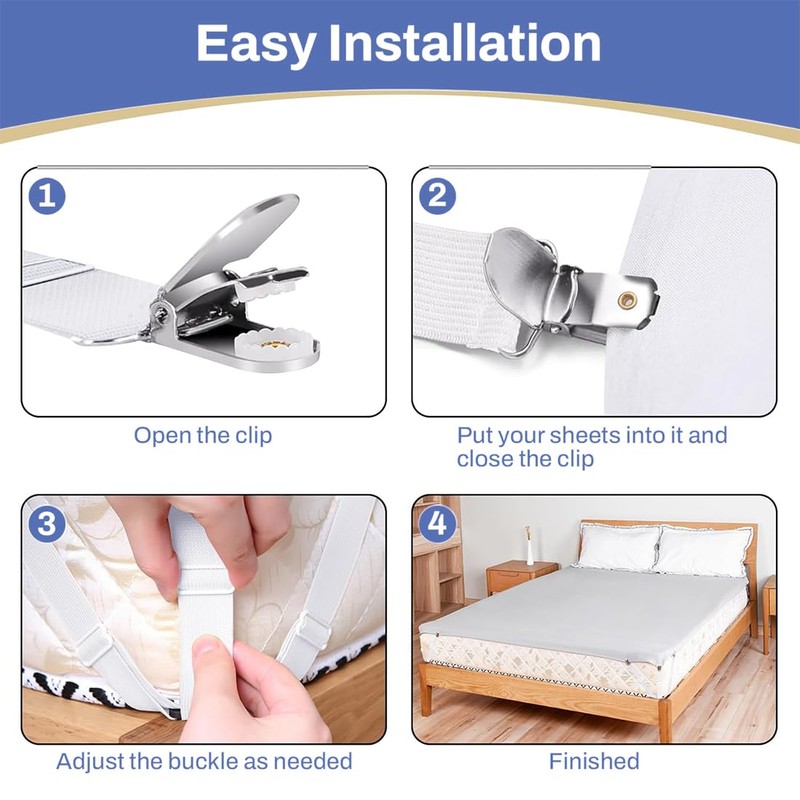 Easy Installation

1

Open the clip

2

Put your sheets into it and close the clip

3

Adjust the buckle as needed

4

Finished