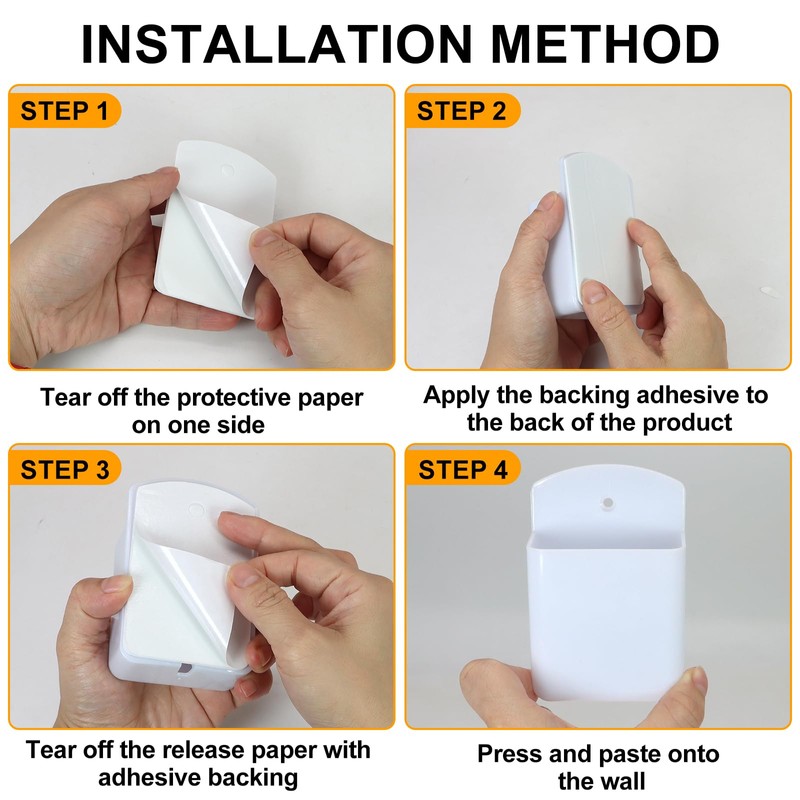 INSTALLATION METHOD

STEP 1

Tear off the protective paper on one side

STEP 2

Apply the backing adhesive to the back of the product

STEP 3

Tear off the release paper with adhesive backing

STEP 4

Press and paste onto the wall