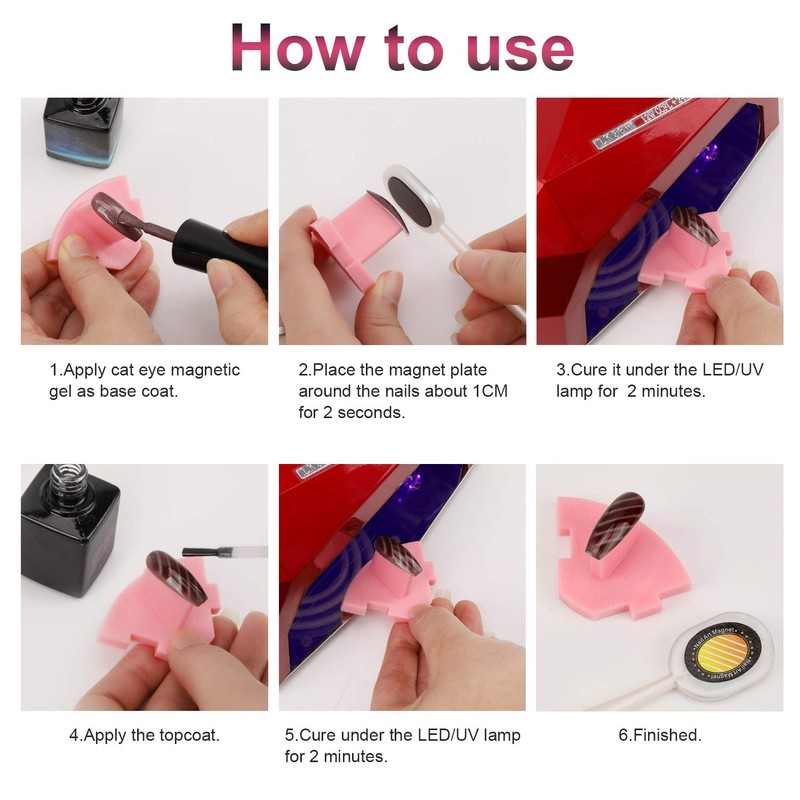 How to use

1.Apply cat eye magnetic gel as base coat.

2.Place the magnet plate around the nails about 1CM for 2 seconds.

3.Cure it under the LED/UV lamp for 2 minutes.

4.Apply the topcoat.

5.Cure under the LED/UV lamp for 2 minutes.

6.Finished.

Nail Art Magnet Nail Art Magnet