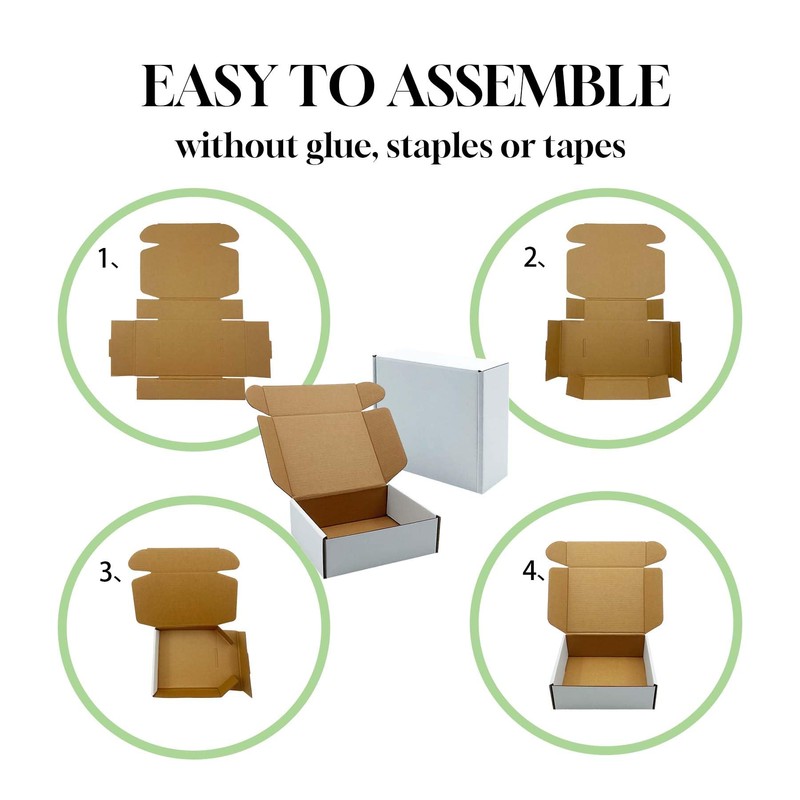 EASY TO ASSEMBLE
without glue, staples or tapes

1、

2、

3、

4、