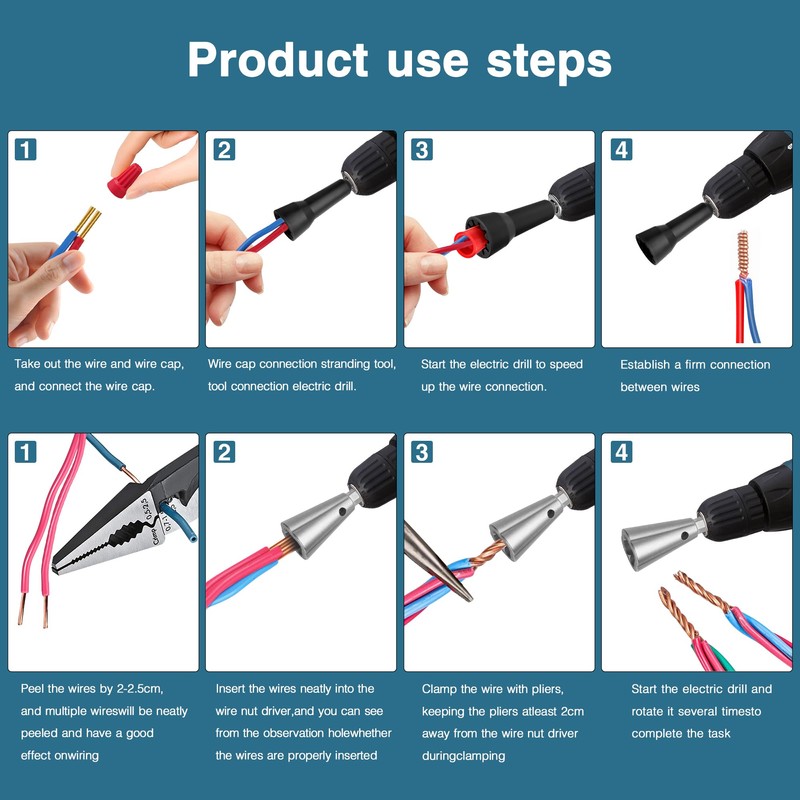 Product use steps

1

Take out the wire and wire cap, and connect the wire cap.

2

Wire cap connection stranding tool, tool connection electric drill.

3

Start the electric drill to speed up the wire connection.

4

Establish a firm connection between wires

1

Clamp 0.5-2.5 0.7-1

Peel the wires by 2-2.5cm, and multiple wireswill be neatly peeled and have a good effect onwiring

2

Insert the wires neatly into the wire nut driver,and you can see from the observation holewhether the wires are properly inserted

3

Clamp the wire with pliers, keeping the pliers atleast 2cm away from the wire nut driver duringclamping

4

Start the electric drill and rotate it several timesto complete the task