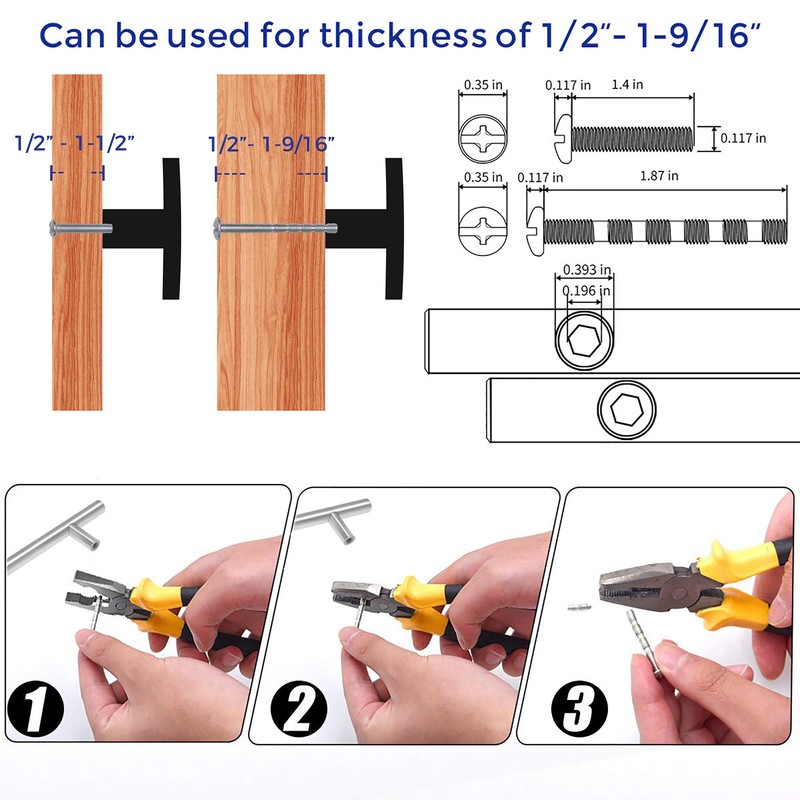 Can be used for thickness of 1/2"- 1-9/16"

1/2" - 1-1/2"

1/2"- 1-9/16"

0.35 in
0.117 in
1.4 in
0.117 in

0.35 in
0.117 in
1.87 in

0.393 in
0.196 in

1

2

3