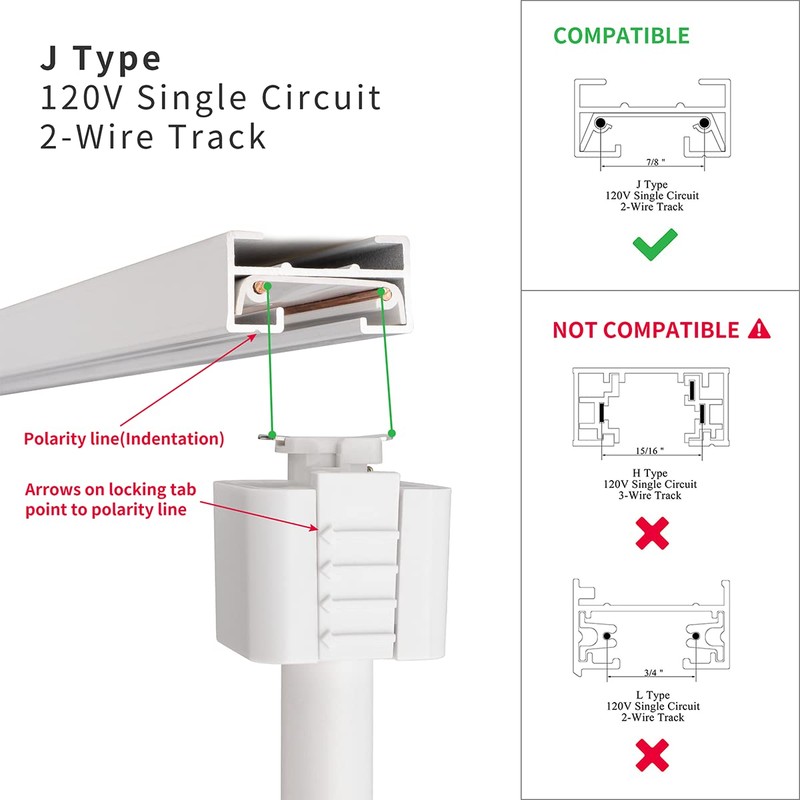 J Type
120V Single Circuit
2-Wire Track

Polarity line(Indentation)

Arrows on locking tab point to polarity line

COMPATIBLE

7/8 "

J Type
120V Single Circuit
2-Wire Track

NOT COMPATIBLE

15/16 "

H Type
120V Single Circuit
3-Wire Track

3/4 "

L Type
120V Single Circuit
2-Wire Track