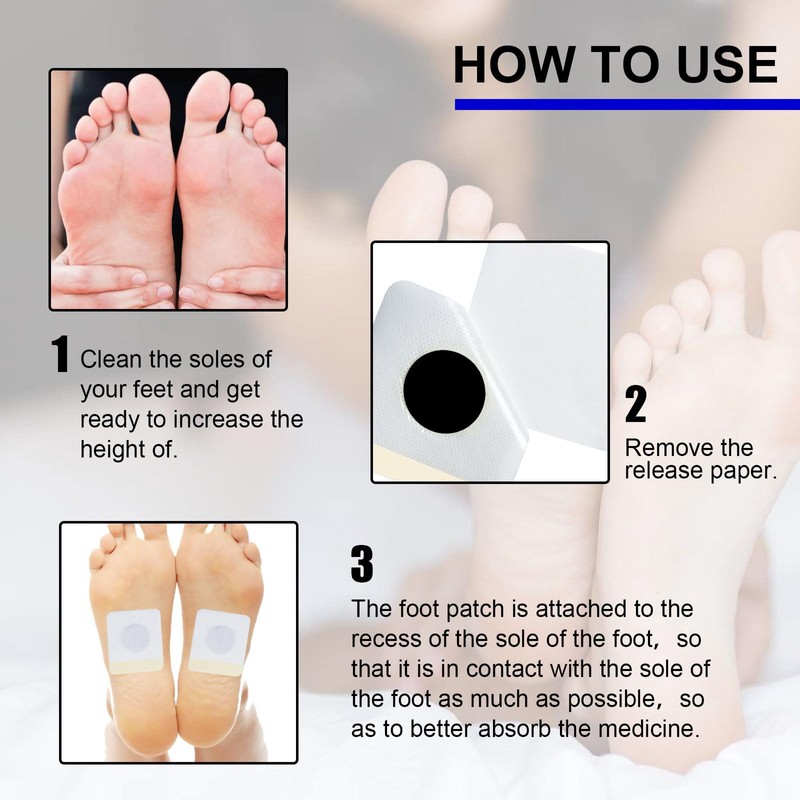 HOW TO USE

1 Clean the soles of your feet and get ready to increase the height of.

2 Remove the release paper.

3 The foot patch is attached to the recess of the sole of the foot, so that it is in contact with the sole of the foot as much as possible, so as to better absorb the medicine.