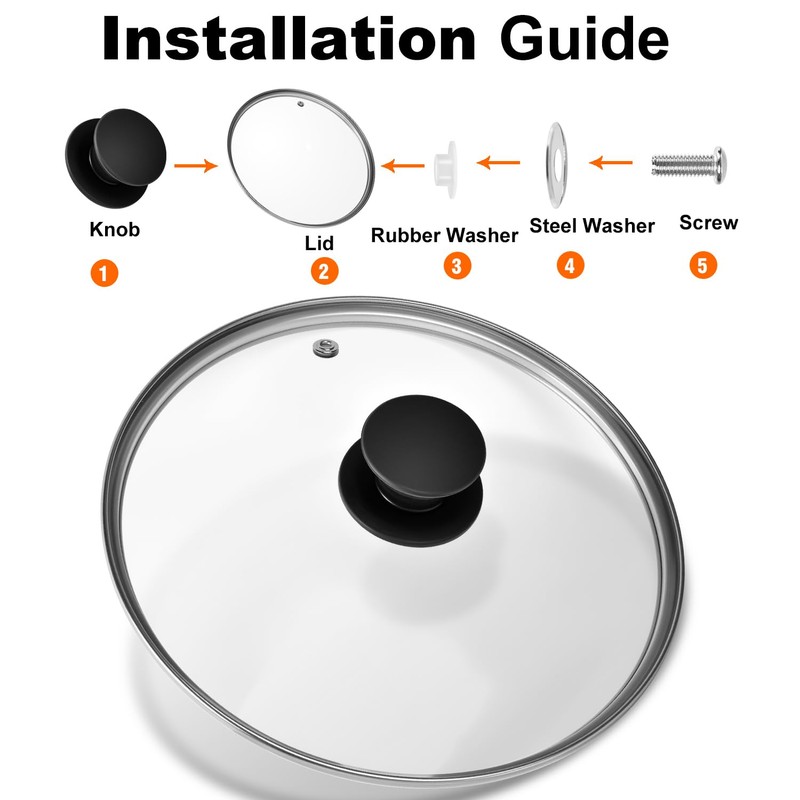 Installation Guide

Knob
1

Lid
2

Rubber Washer
3

Steel Washer
4

Screw
5