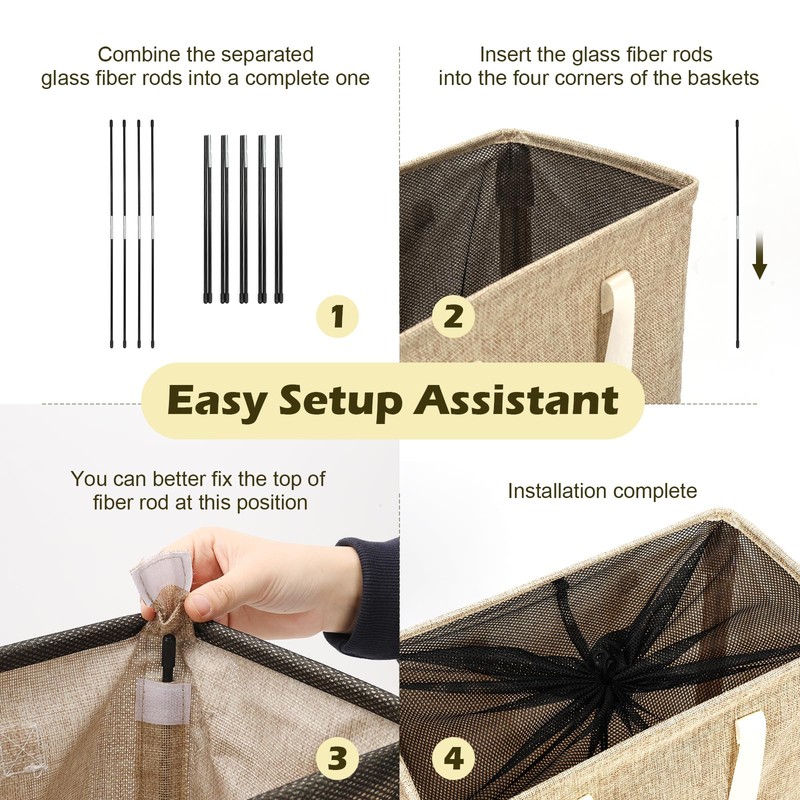 Combine the separated glass fiber rods into a complete one

1

Insert the glass fiber rods into the four corners of the baskets

2

Easy Setup Assistant

You can better fix the top of fiber rod at this position

3

Installation complete

4