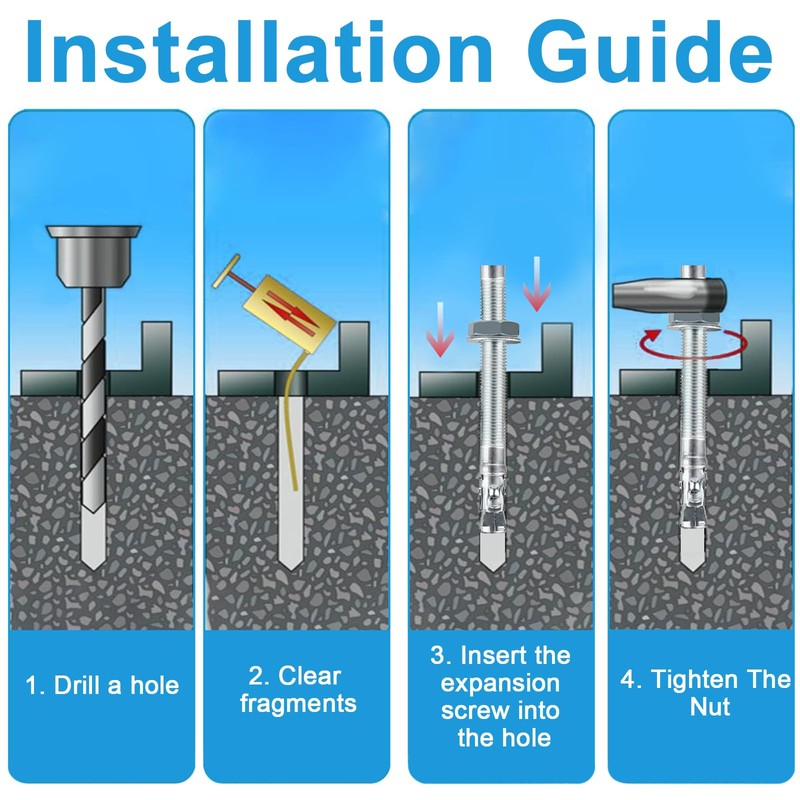 Installation Guide

1. Drill a hole

2. Clear fragments

3. Insert the expansion screw into the hole

4. Tighten The Nut