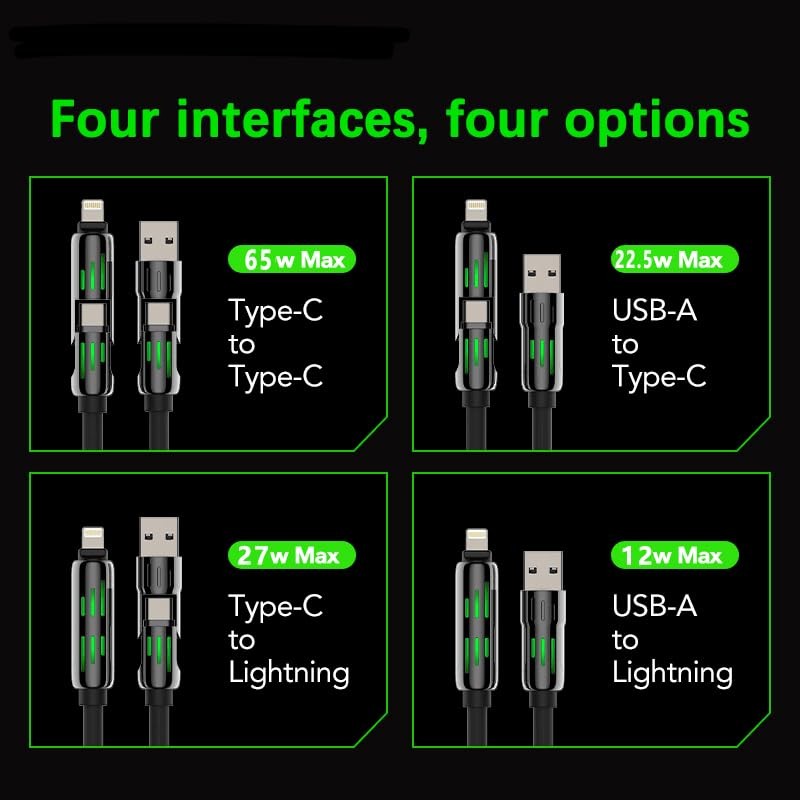 Four interfaces, four options

65w Max
Type-C to Type-C

22.5w Max
USB-A to Type-C

27w Max
Type-C to Lightning

12w Max
USB-A to Lightning