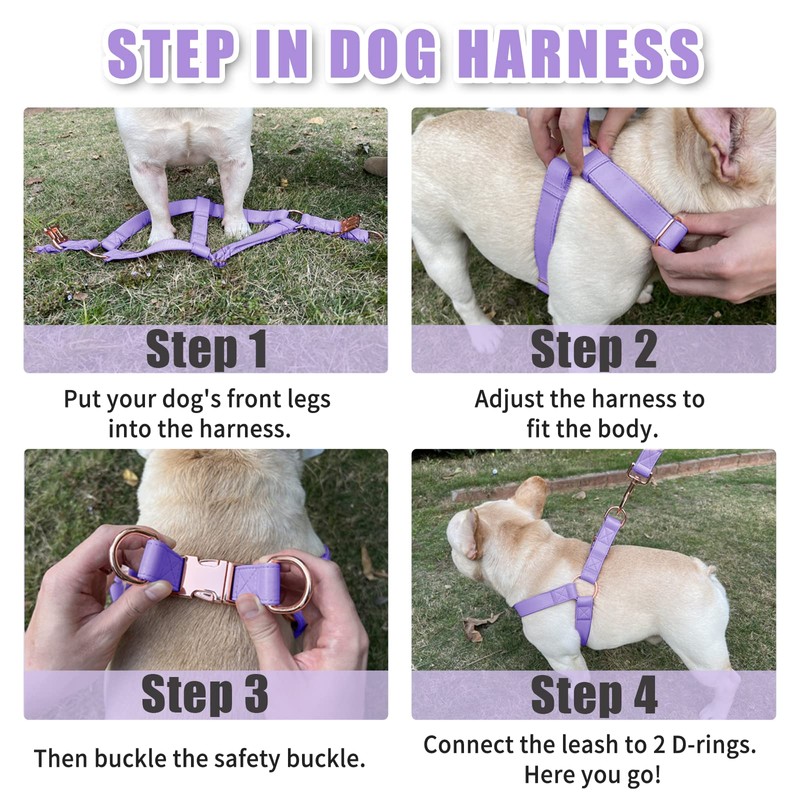 STEP IN DOG HARNESS

Step 1

Put your dog's front legs into the harness.

Step 2

Adjust the harness to fit the body.

Step 3

Then buckle the safety buckle.

Step 4

Connect the leash to 2 D-rings. Here you go!