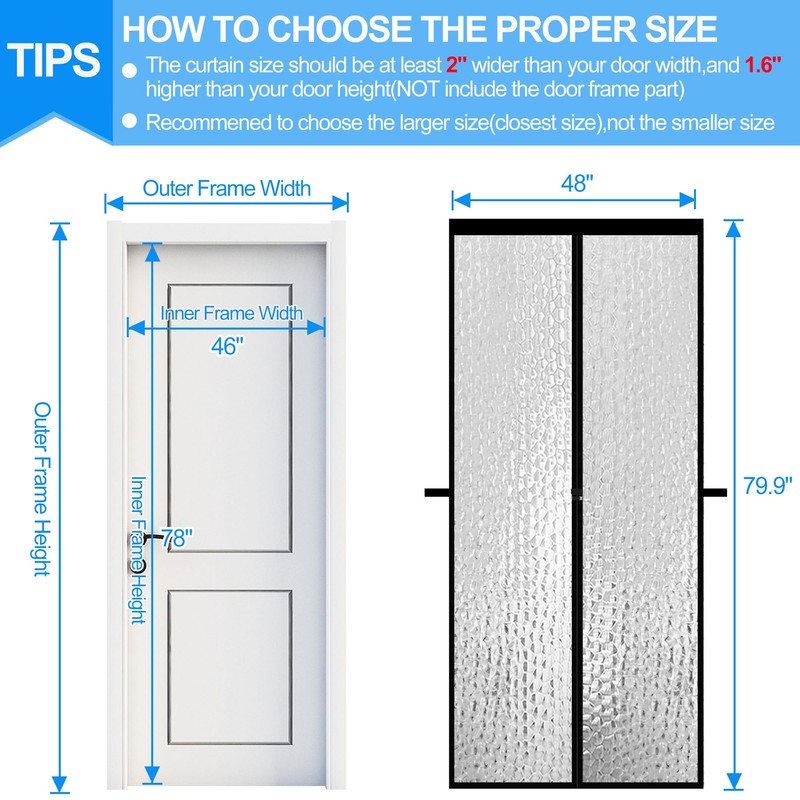 TIPS

HOW TO CHOOSE THE PROPER SIZE

The curtain size should be at least 2" wider than your door width,and 1.6" higher than your door height(NOT include the door frame part)

Recommened to choose the larger size(closest size),not the smaller size

Outer Frame Width

Inner Frame Width

46"

Outer Frame Height

Inner Frame Height

78"

48"

79.9"