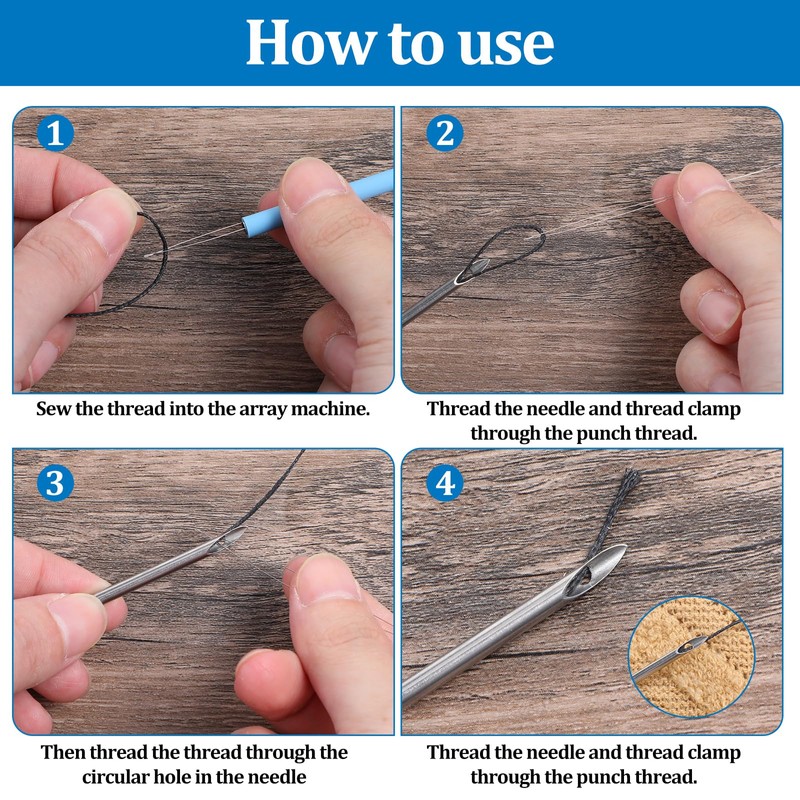 How to use

1

Sew the thread into the array machine.

2

Thread the needle and thread clamp through the punch thread.

3

Then thread the thread through the circular hole in the needle

4

Thread the needle and thread clamp through the punch thread.