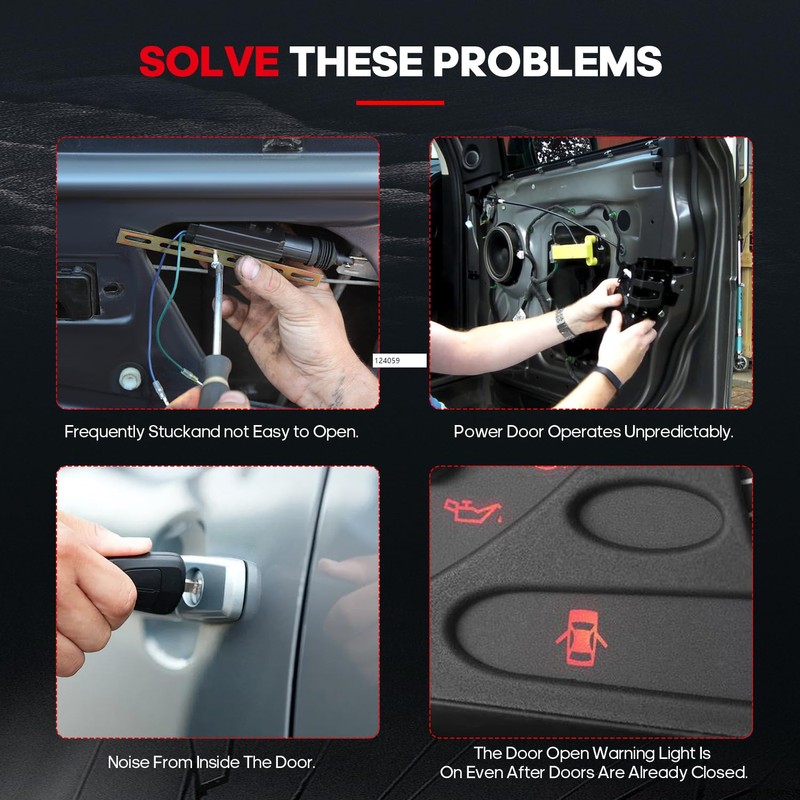 SOLVE THESE PROBLEMS

124059

Frequently Stuckand not Easy to Open.

Power Door Operates Unpredictably.

Noise From Inside The Door.

The Door Open Warning Light Is On Even After Doors Are Already Closed.