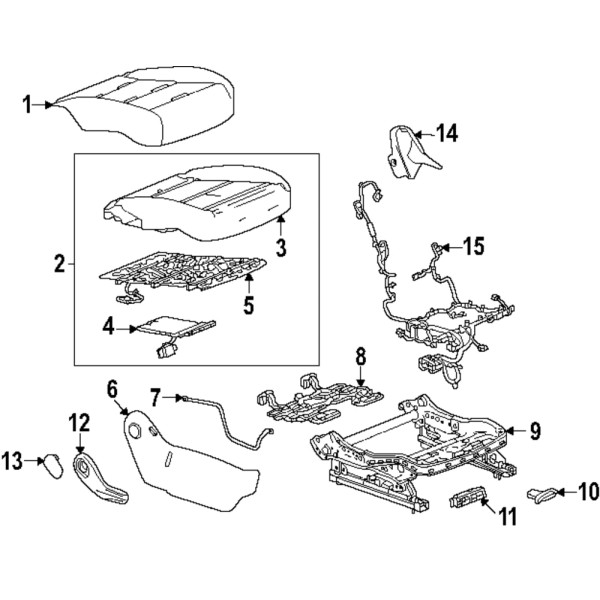 1
14
2
3
15
5
4
8
6
7
9
12
13
10
11