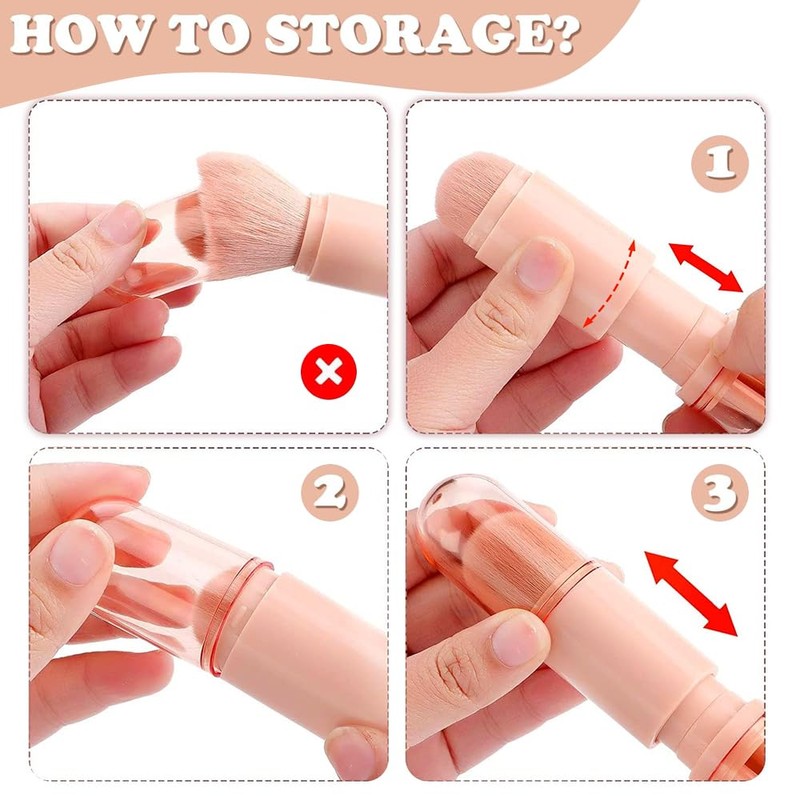 HOW TO STORAGE?

1

2

3