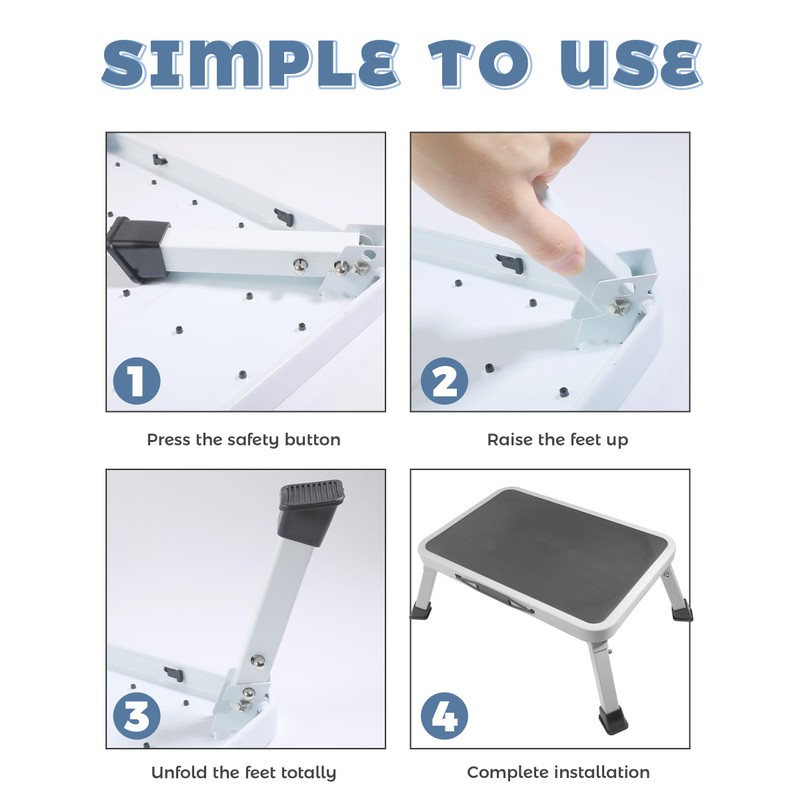 SIMPLE TO USE

1

Press the safety button

2

Raise the feet up

3

Unfold the feet totally

4

Complete installation