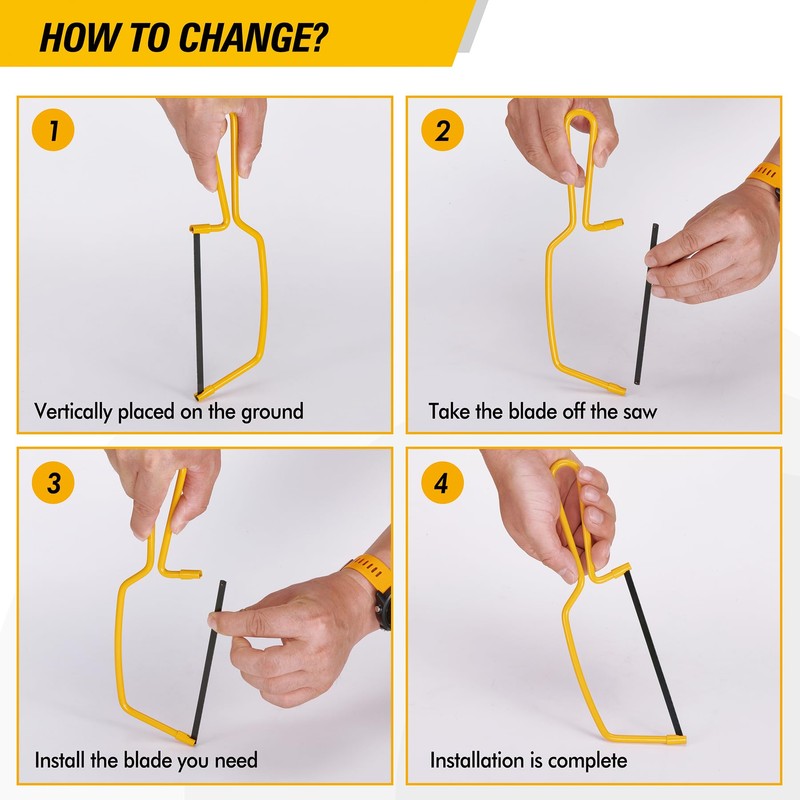 HOW TO CHANGE?

1
Vertically placed on the ground

2
Take the blade off the saw

3
Install the blade you need

4
Installation is complete