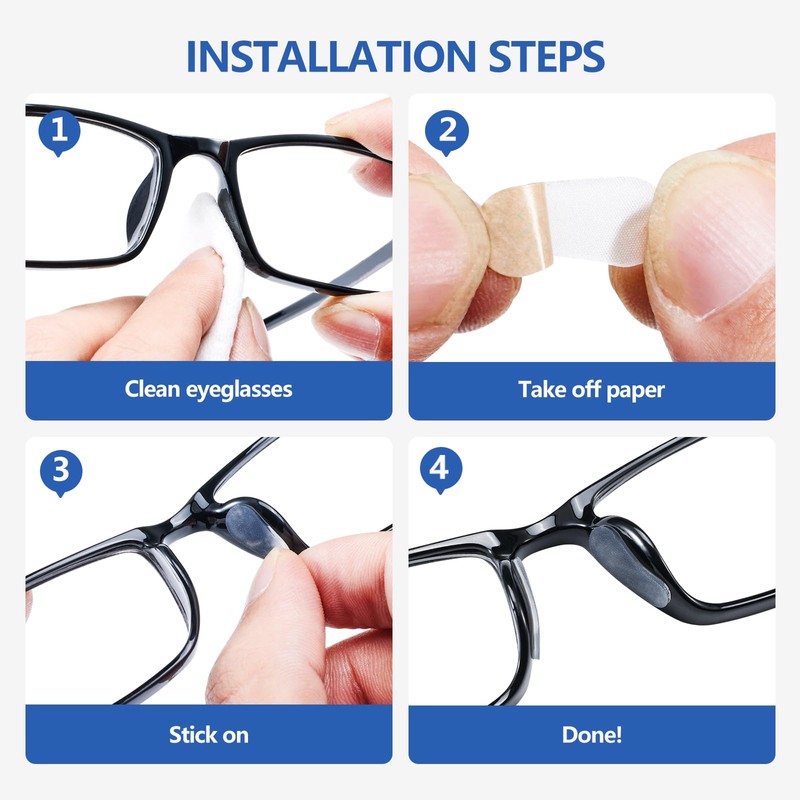 INSTALLATION STEPS

1

Clean eyeglasses

2

Take off paper

3

Stick on

4

Done!